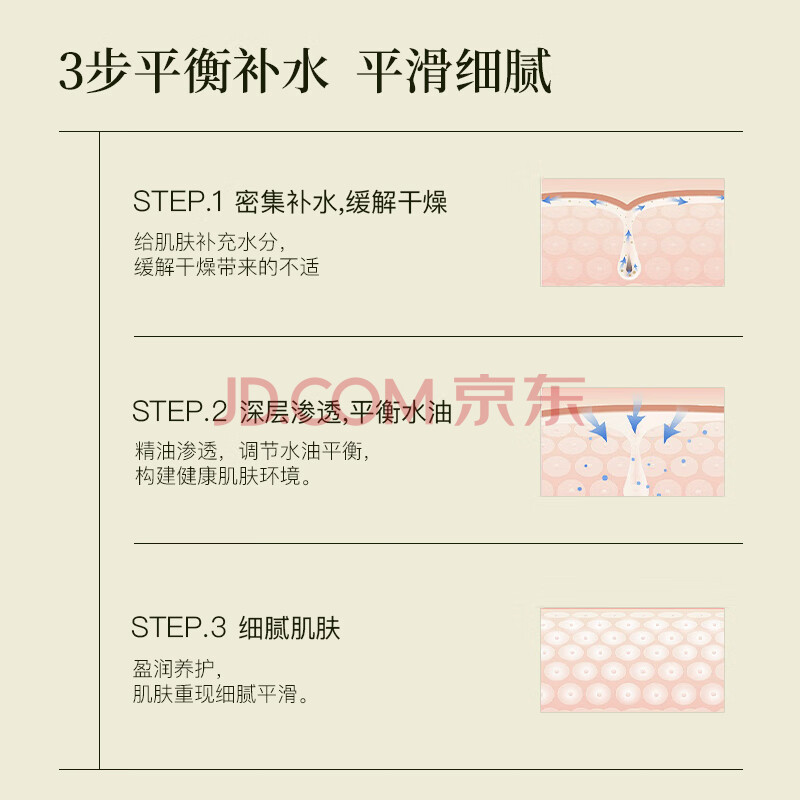 3步平衡补水 平滑细腻

STEP.1 密集补水,缓解干燥

给肌肤补充水分,
缓解干燥带来的不适

JD.COM 京东

STEP.2 深层渗透,平衡水油

精油渗透,调节水油平衡,
构建健康肌肤环境。

STEP.3 细腻肌肤

盈润养护,
肌肤重现细腻平滑。