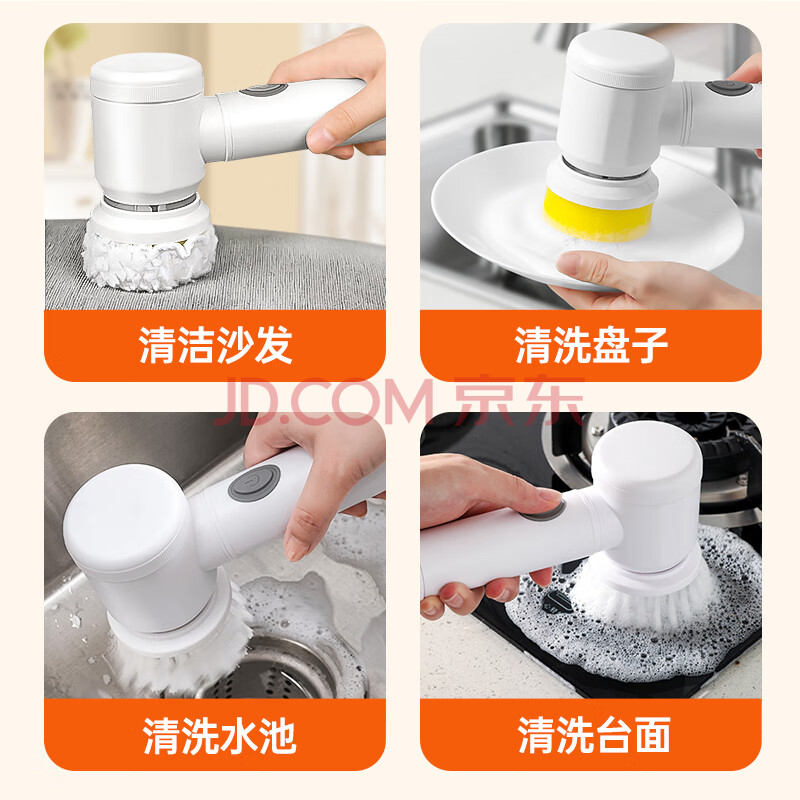 清洁沙发

清洗盘子

JD.COM 京东

清洗水池

清洗台面