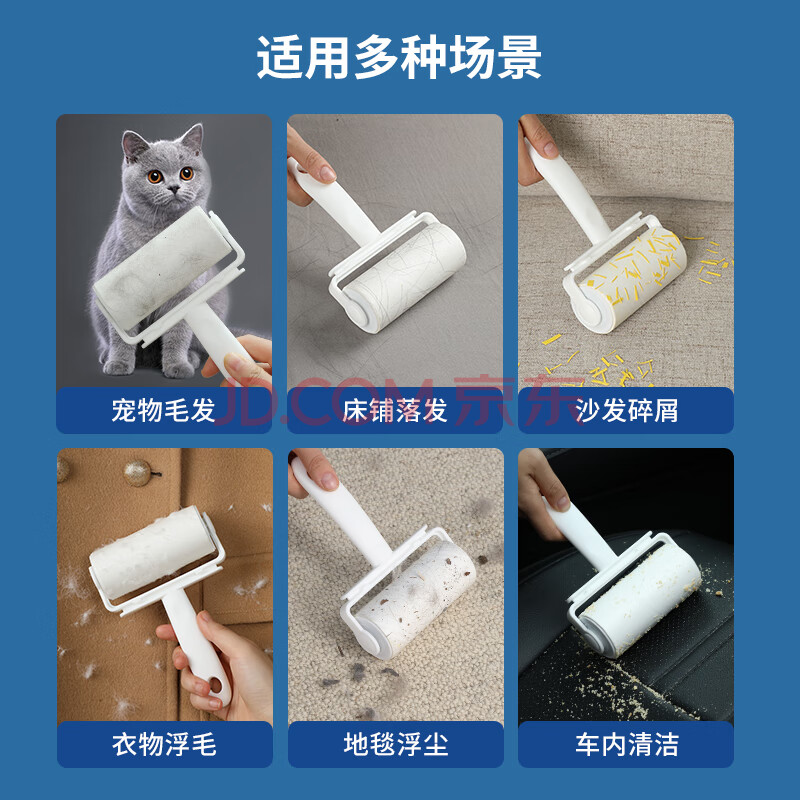 适用多种场景

宠物毛发

床铺落发

沙发碎屑

JD.COM 京东

衣物浮毛

地毯浮尘

车内清洁