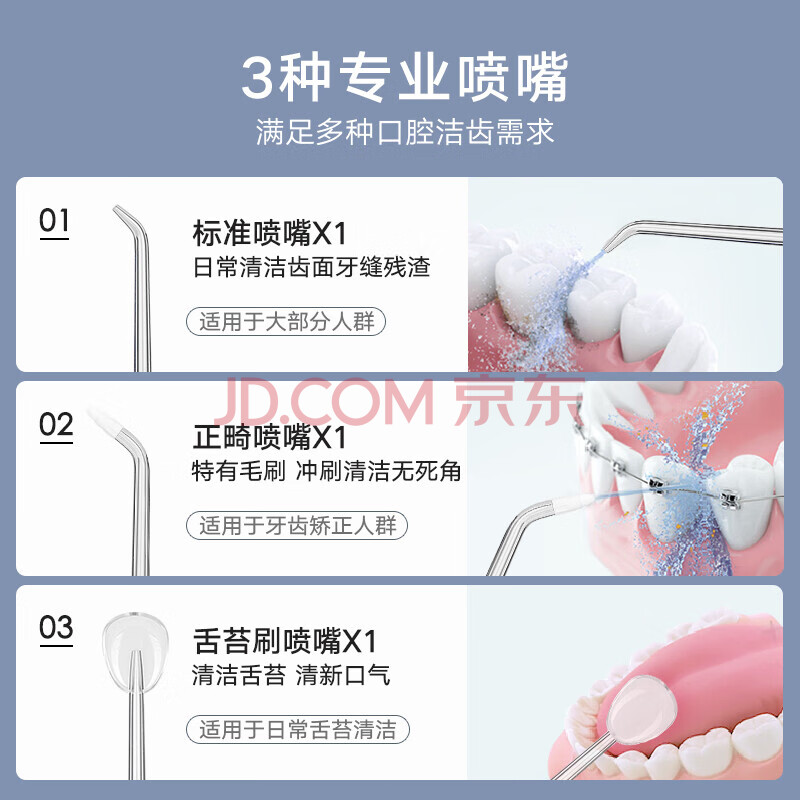 3种专业喷嘴
满足多种口腔洁齿需求

01
标准喷嘴X1
日常清洁齿面牙缝残渣
适用于大部分人群

JD.COM 京东

02
正畸喷嘴X1
特有毛刷 冲刷清洁无死角
适用于牙齿矫正人群

03
舌苔刷喷嘴X1
清洁舌苔 清新口气
适用于日常舌苔清洁