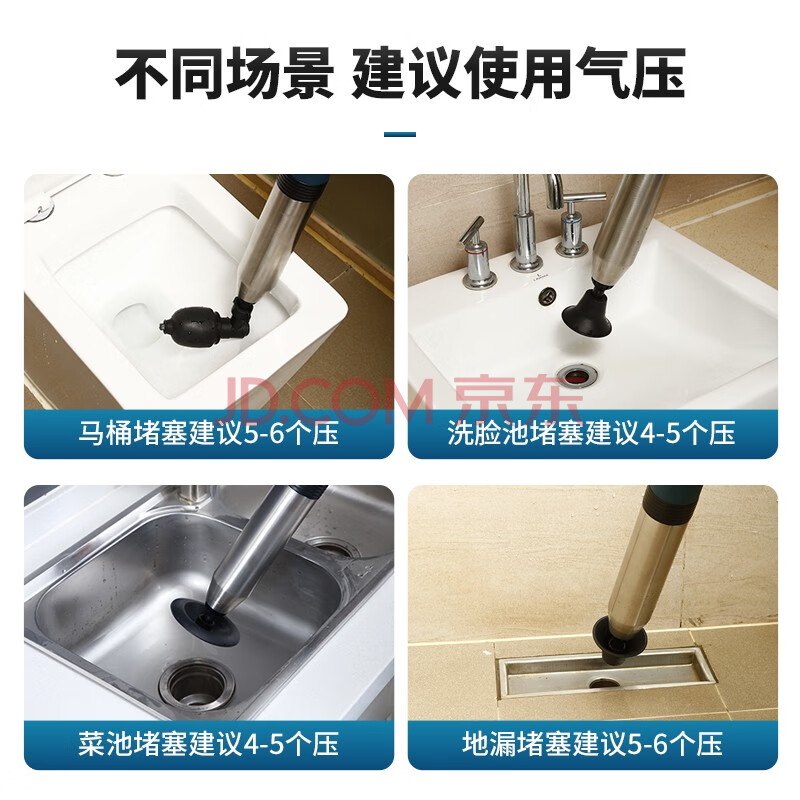 不同场景 建议使用气压

马桶堵塞建议5-6个压

洗脸池堵塞建议4-5个压

JD.COM 京东

菜池堵塞建议4-5个压

地漏堵塞建议5-6个压