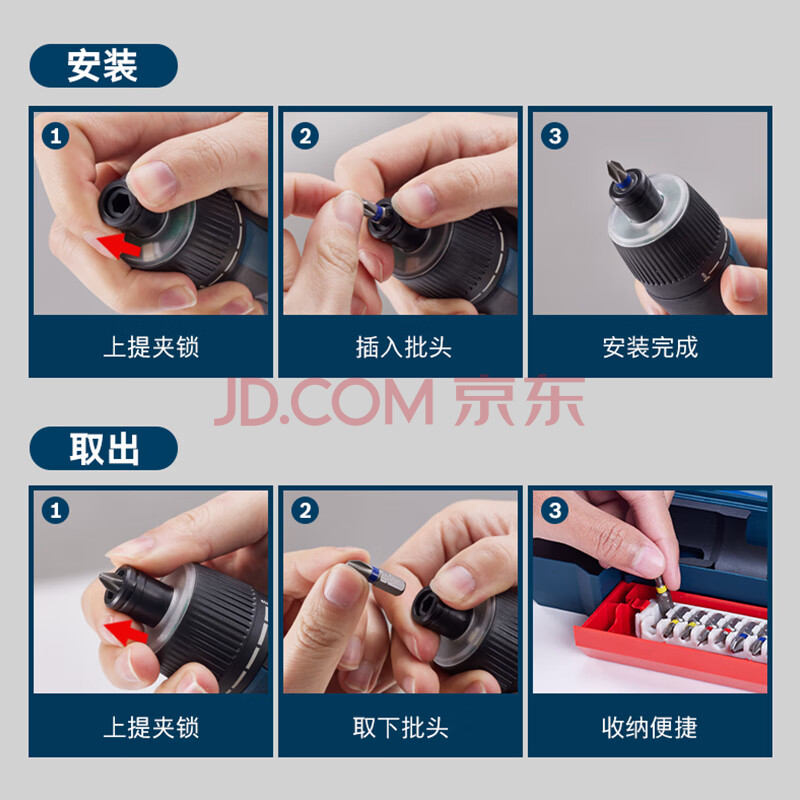 安装

1
上提夹锁

2
插入批头

3
安装完成

JD.COM 京东

取出

1
上提夹锁

2
取下批头

3
收纳便捷