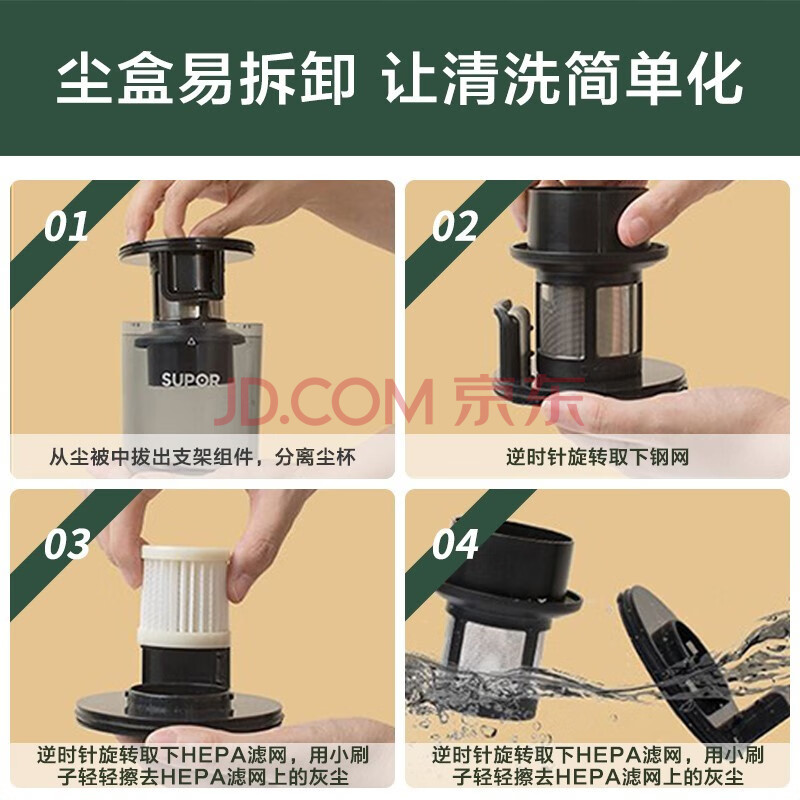 尘盒易拆卸 让清洗简单化

01

SUPOR

从尘被中拔出支架组件，分离尘杯

02

逆时针旋转取下钢网

JD.COM 京东

03

逆时针旋转取下HEPA滤网，用小刷子轻轻擦去HEPA滤网上的灰尘

04

逆时针旋转取下HEPA滤网，用小刷子轻轻擦去HEPA滤网上的灰尘