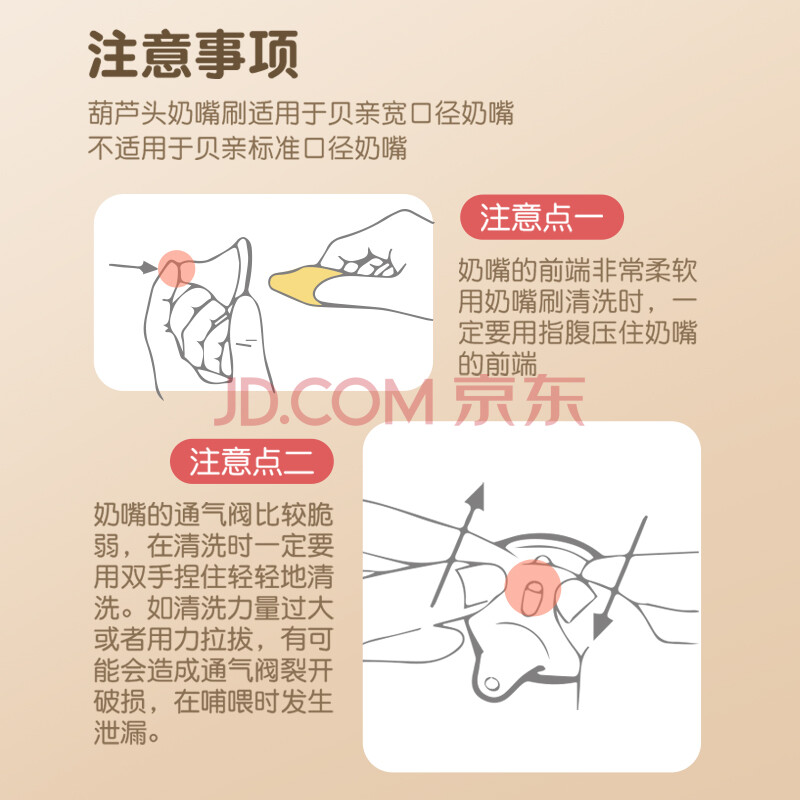 注意事项

葫芦头奶嘴刷适用于贝亲宽口径奶嘴
不适用于贝亲标准口径奶嘴

注意点一

奶嘴的前端非常柔软用奶嘴刷清洗时，一定要用指腹压住奶嘴的前端

JD.COM 京东

注意点二

奶嘴的通气阀比较脆弱，在清洗时一定要用双手捏住轻轻地清洗。如清洗力量过大或者用力拉拔，有可能会造成通气阀裂开破损，在哺喂时发生泄漏。