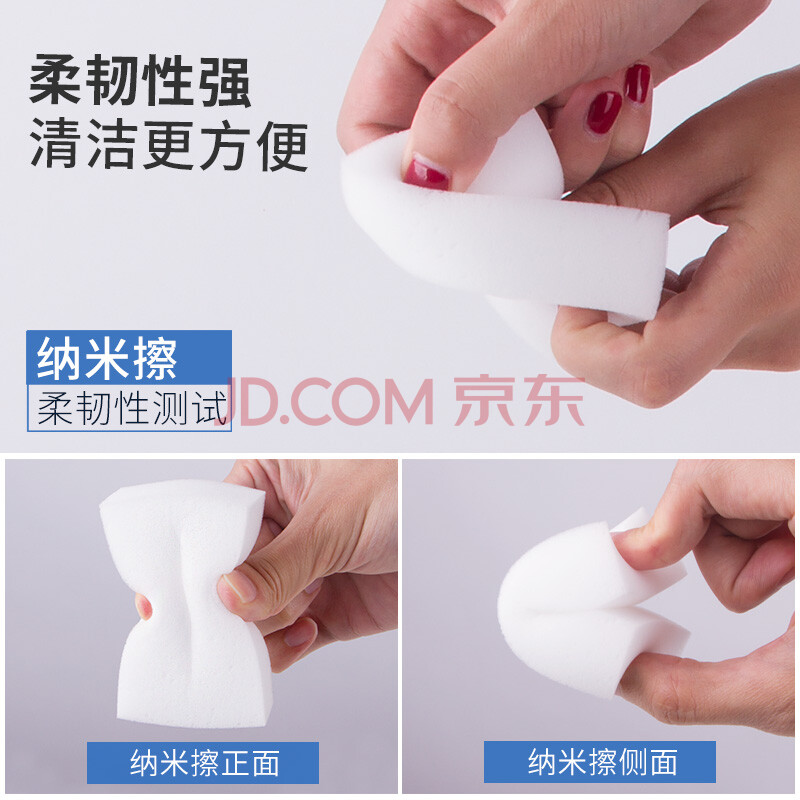 柔韧性强
清洁更方便

纳米擦
柔韧性测试

JD.COM 京东

纳米擦正面

纳米擦侧面