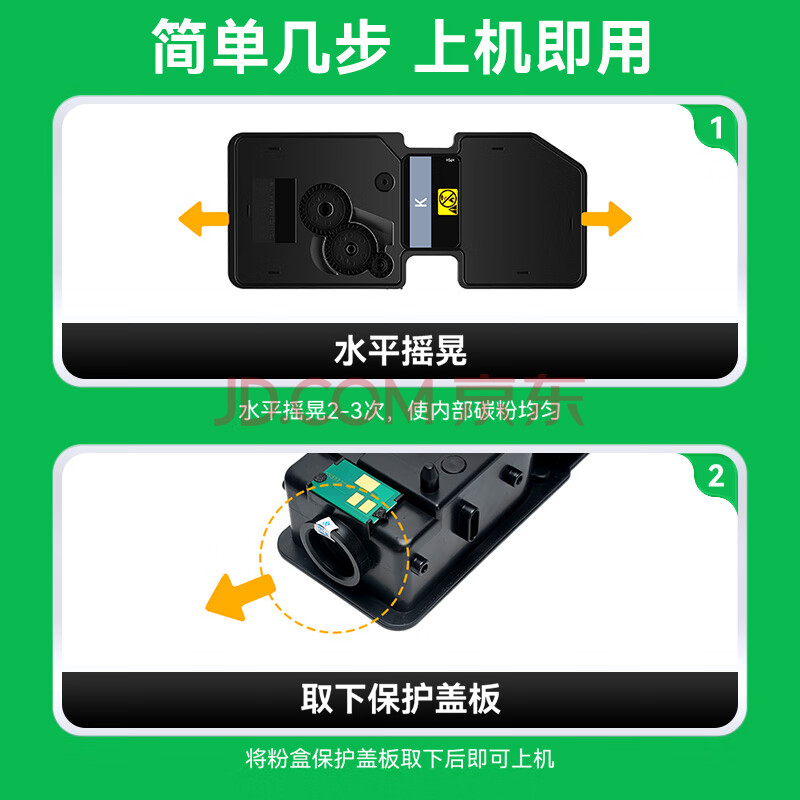 简单几步 上机即用

1

K

水平摇晃

JD.COM 京东

水平摇晃2-3次，使内部碳粉均匀

2

取下保护盖板

将粉盒保护盖板取下后即可上机