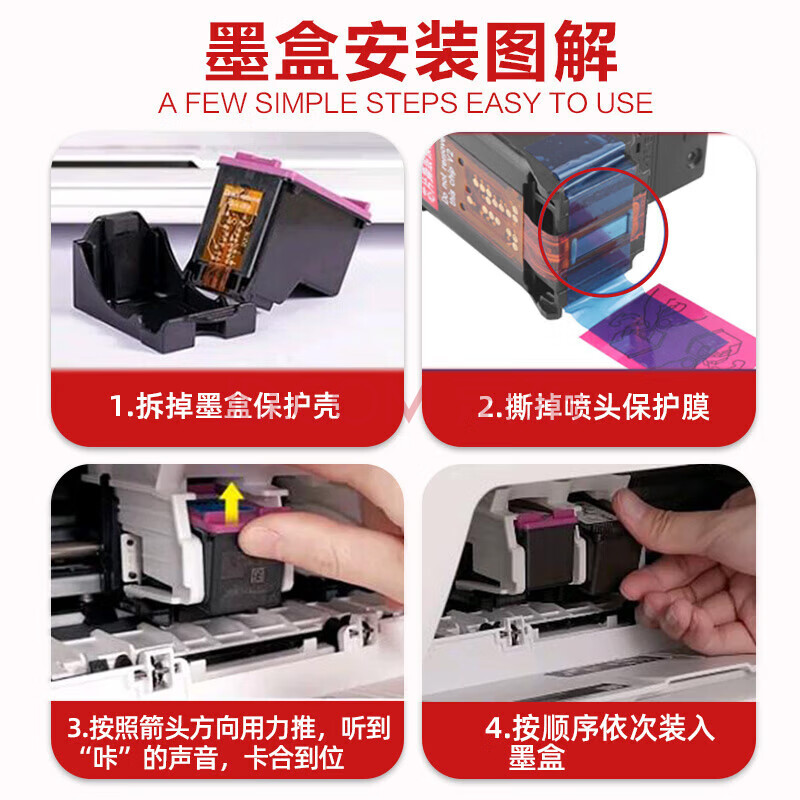 墨盒安装图解
A FEW SIMPLE STEPS EASY TO USE

1.拆掉墨盒保护壳

2.撕掉喷头保护膜

3.按照箭头方向用力推，听到“咔”的声音，卡合到位

4.按顺序依次装入墨盒