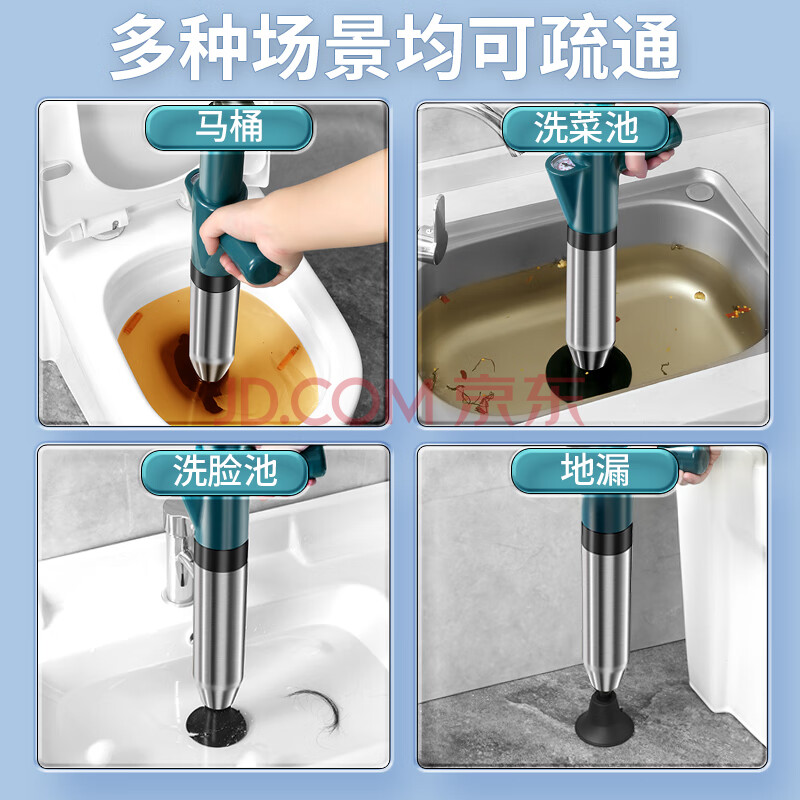 多种场景均可疏通

马桶

洗菜池

JD.COM 京东

洗脸池

地漏