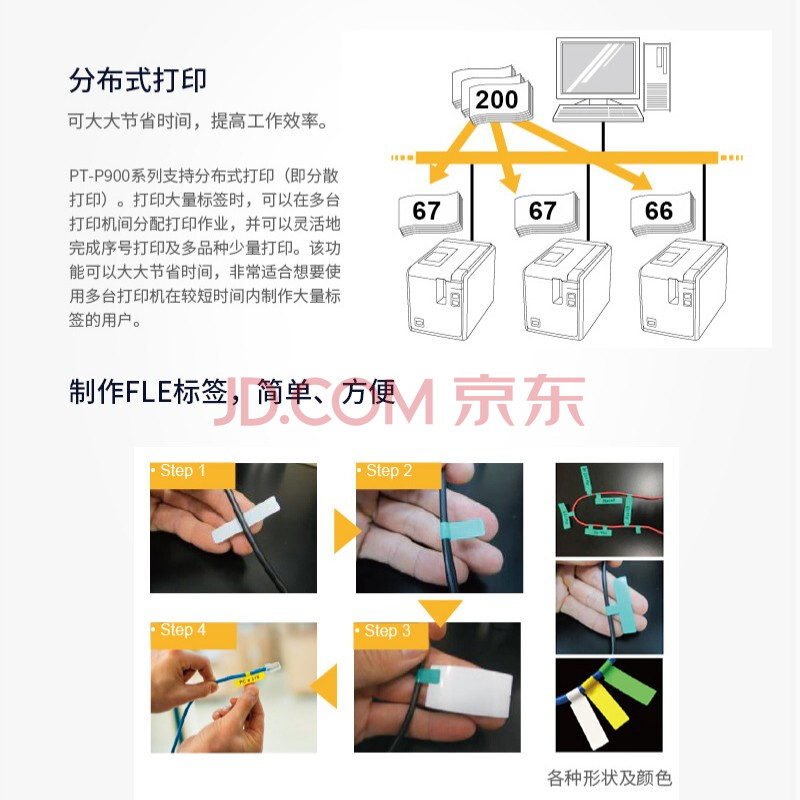 分布式打印

可大大节省时间，提高工作效率。

PT-P900系列支持分布式打印（即分散打印）。打印大量标签时，可以在多台打印机间分配打印作业，并可以灵活地完成序号打印及多品种少量打印。该功能可以大大节省时间，非常适合想要使用多台打印机在较短时间内制作大量标签的用户。

200

67

67

66

制作FLE标签，简单、方便

JD.COM 京东

• Step 1

• Step 2

• Step 3

• Step 4

各种形状及颜色