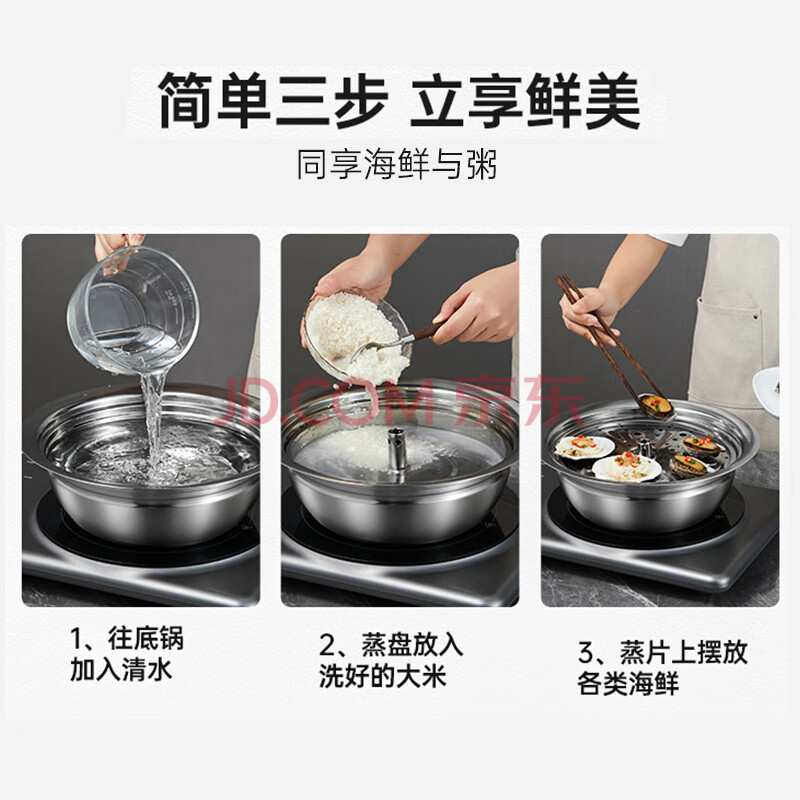 简单三步 立享鲜美

同享海鲜与粥

JD.COM 京东

1、往底锅加入清水

2、蒸盘放入洗好的大米

3、蒸片上摆放各类海鲜