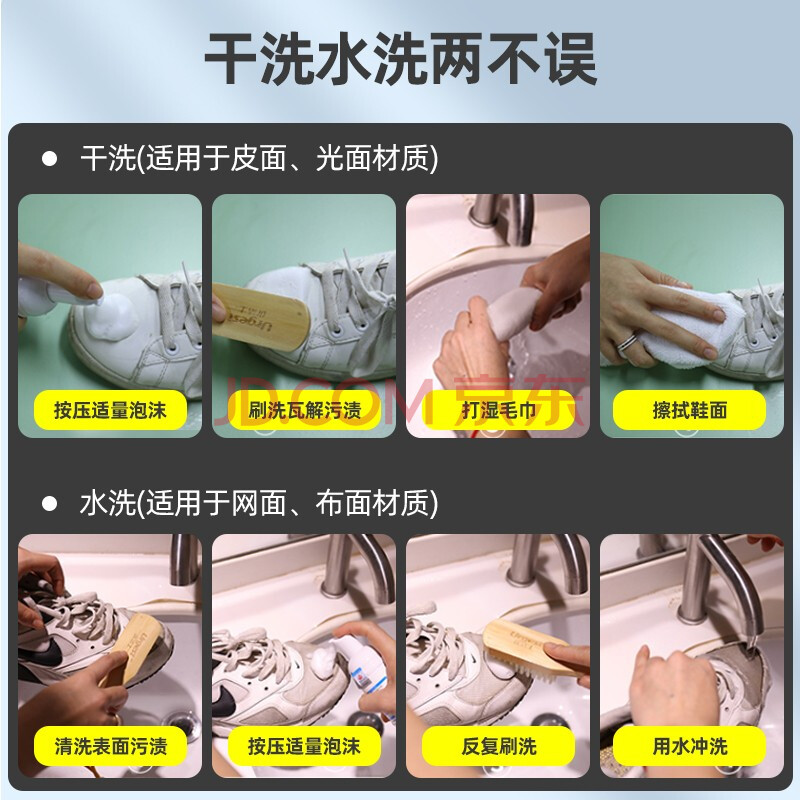 干洗水洗两不误

● 干洗(适用于皮面、光面材质)

Urgest

按压适量泡沫

刷洗瓦解污渍

打湿毛巾

擦拭鞋面

JD.COM 京东

● 水洗(适用于网面、布面材质)

Urgest

清洗表面污渍

按压适量泡沫

反复刷洗

用水冲洗