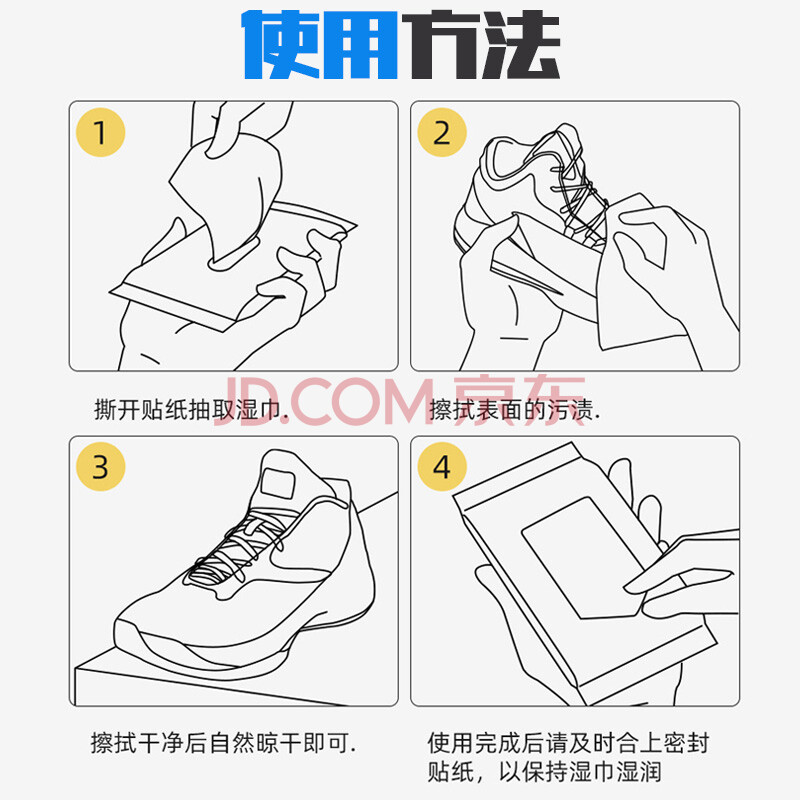 使用方法

1

撕开贴纸抽取湿巾.

2

擦拭表面的污渍.

JD.COM 京东

3

擦拭干净后自然晾干即可.

4

使用完成后请及时合上密封贴纸，以保持湿巾湿润