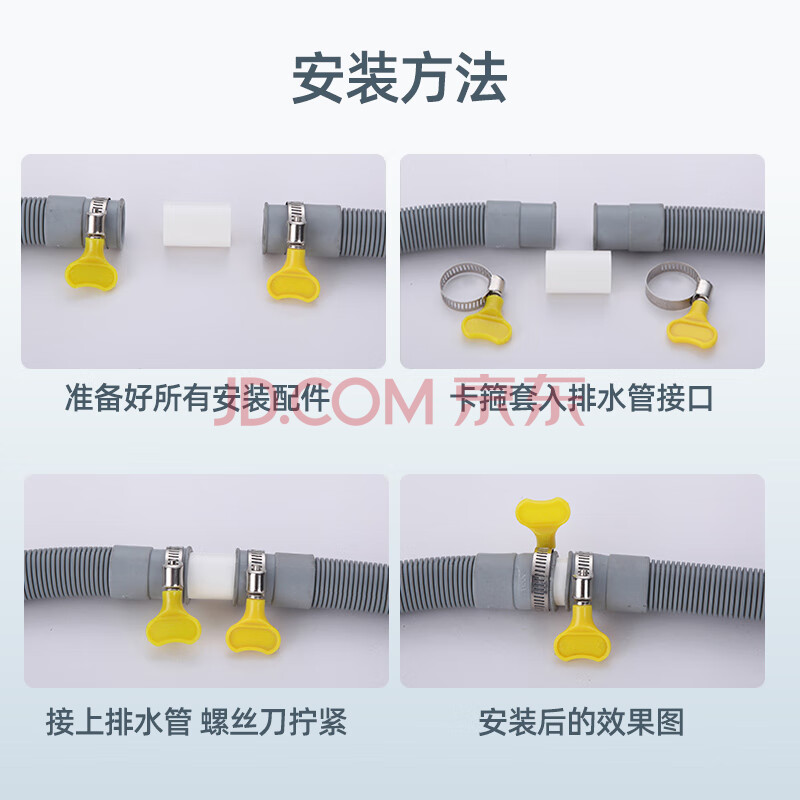 安装方法

准备好所有安装配件

卡箍套入排水管接口

JD.COM 京东

接上排水管 螺丝刀拧紧

安装后的效果图