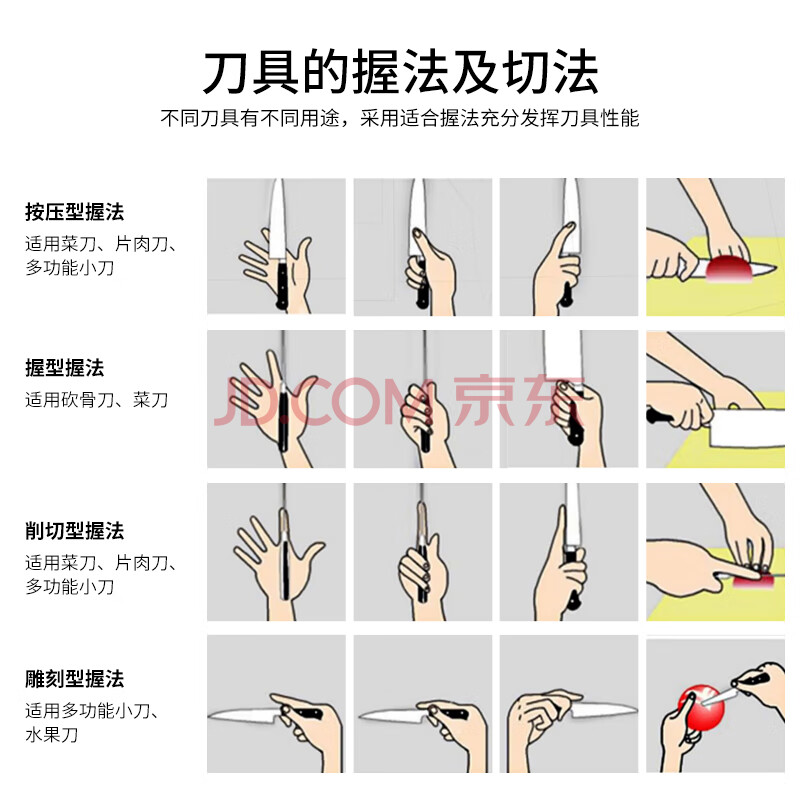 刀具的握法及切法

不同刀具有不同用途，采用适合握法充分发挥刀具性能

按压型握法
适用菜刀、片肉刀、多功能小刀

握型握法
适用砍骨刀、菜刀

JD.COM 京东

削切型握法
适用菜刀、片肉刀、多功能小刀

雕刻型握法
适用多功能小刀、水果刀