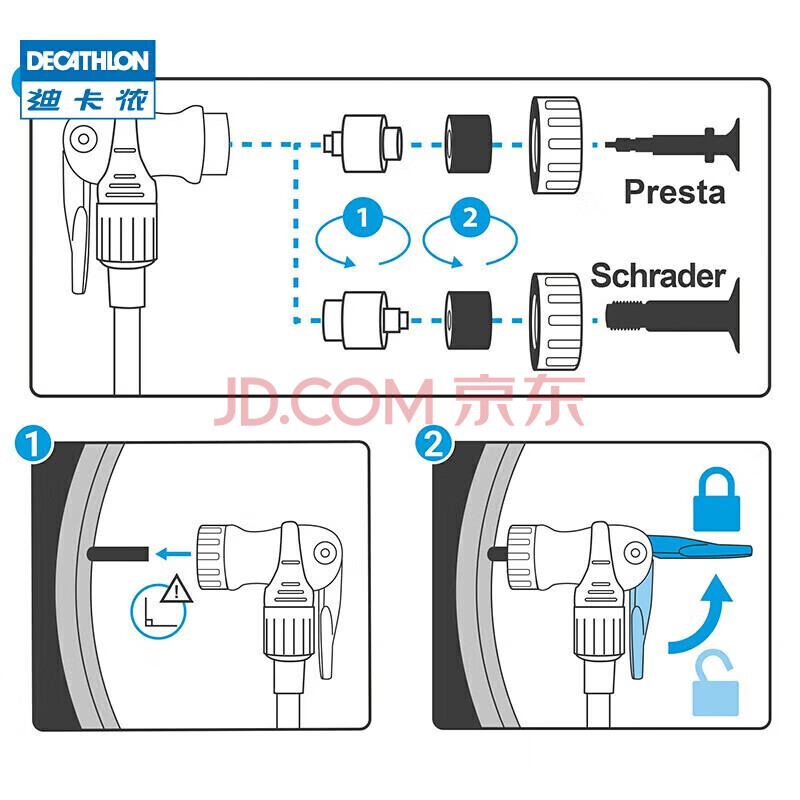 DECATHLON
迪卡侬

Presta

1

2

Schrader

JD.COM 京东

1

2