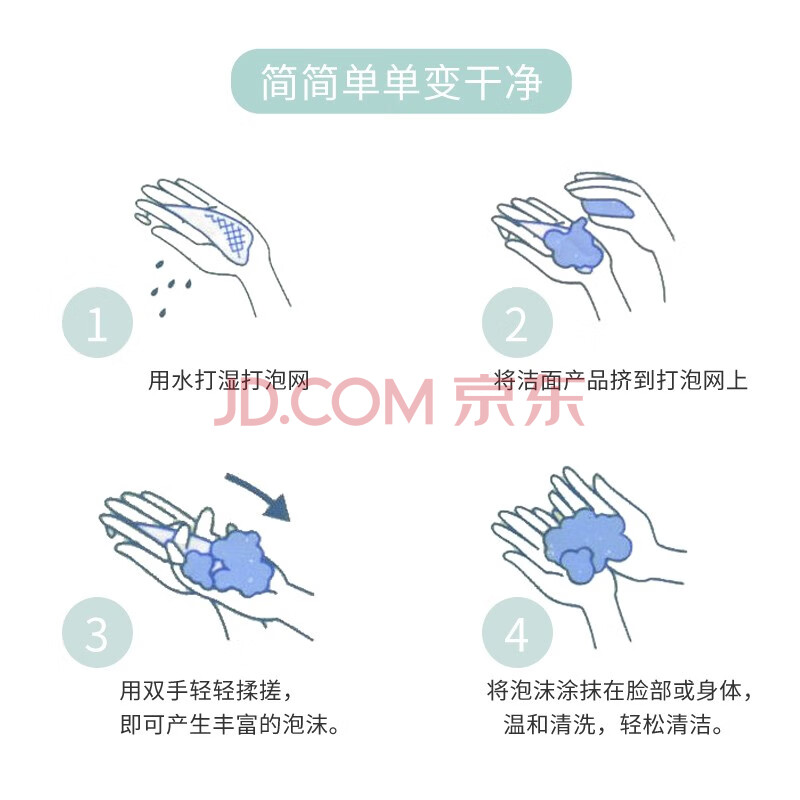 简简单单变干净

1

用水打湿打泡网

2

将洁面产品挤到打泡网上

JD.COM 京东

3

用双手轻轻揉搓，
即可产生丰富的泡沫。

4

将泡沫涂抹在脸部或身体，
温和清洗，轻松清洁。