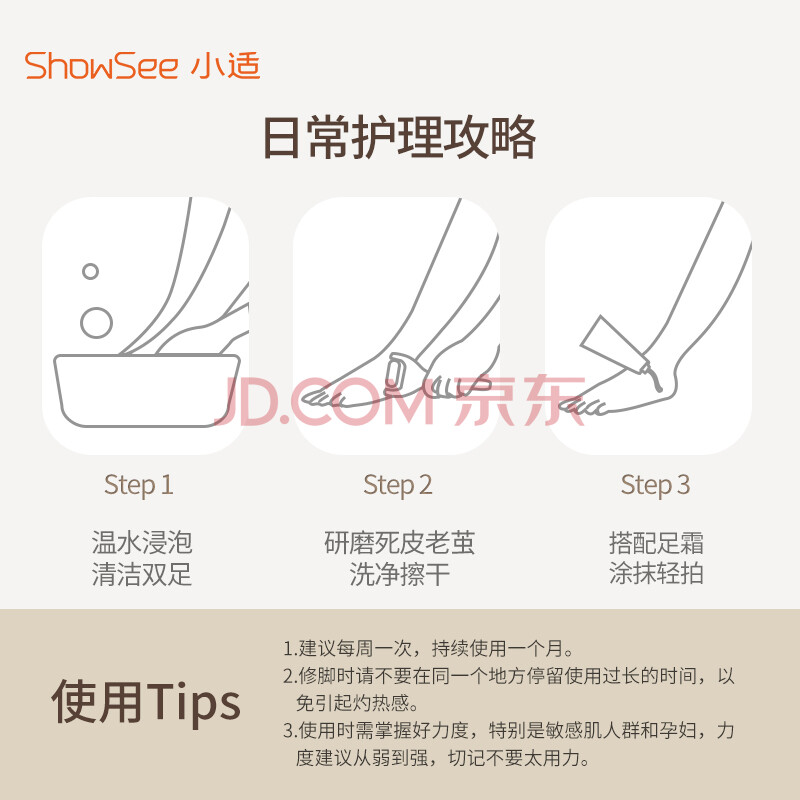 ShowSee 小适

日常护理攻略

JD.COM 京东

Step 1

温水浸泡
清洁双足

Step 2

研磨死皮老茧
洗净擦干

Step 3

搭配足霜
涂抹轻拍

使用Tips

1.建议每周一次，持续使用一个月。
2.修脚时请不要在同一个地方停留使用过长的时间，以免引起灼热感。
3.使用时需掌握好力度，特别是敏感肌人群和孕妇，力度建议从弱到强，切记不要太用力。