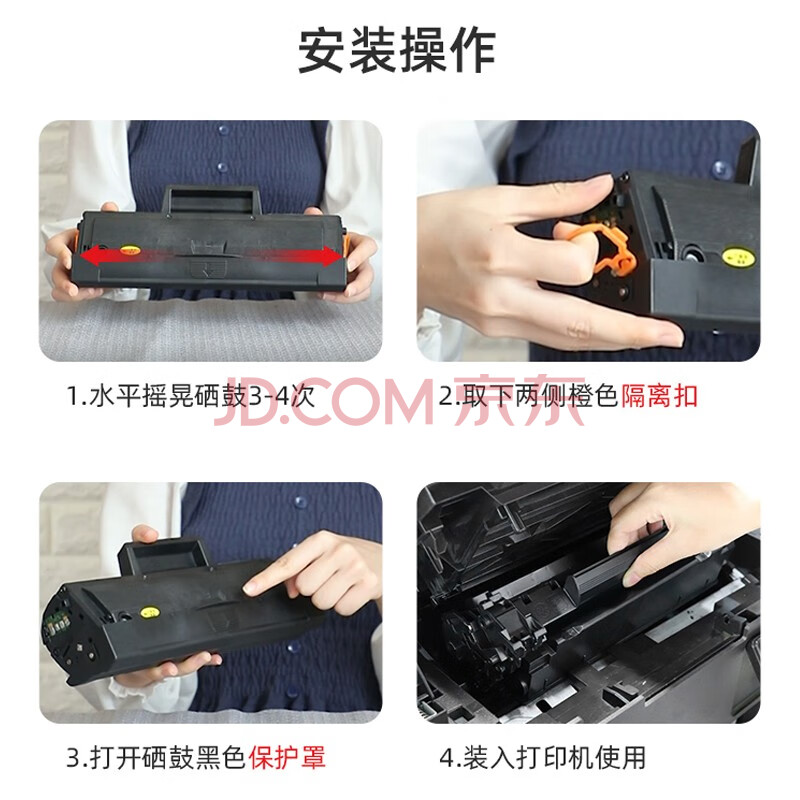 安装操作

1.水平摇晃硒鼓3-4次

2.取下两侧橙色隔离扣

JD.COM 京东

3.打开硒鼓黑色保护罩

4.装入打印机使用