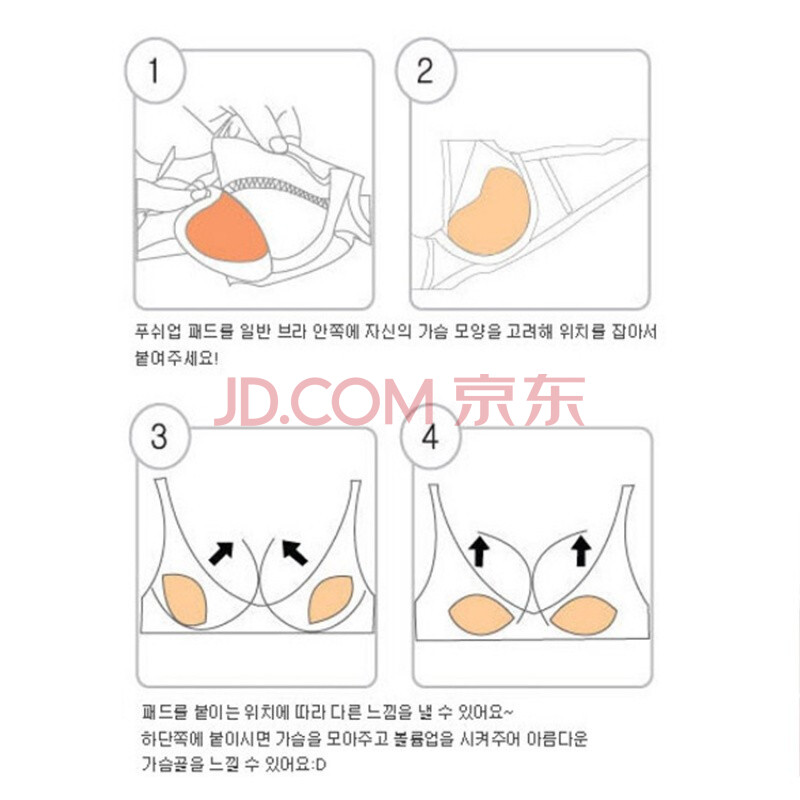 1

2

푸쉬업 패드를 일반 브라 안쪽에 자신의 가슴 모양을 고려해 위치를 잡아서 붙여주세요!

JD.COM 京东

3

4

패드를 붙이는 위치에 따라 다른 느낌을 낼 수 있어요~
하단쪽에 붙이시면 가슴을 모아주고 볼륨업을 시켜주어 아름다운 가슴골을 느낄 수 있어요:D