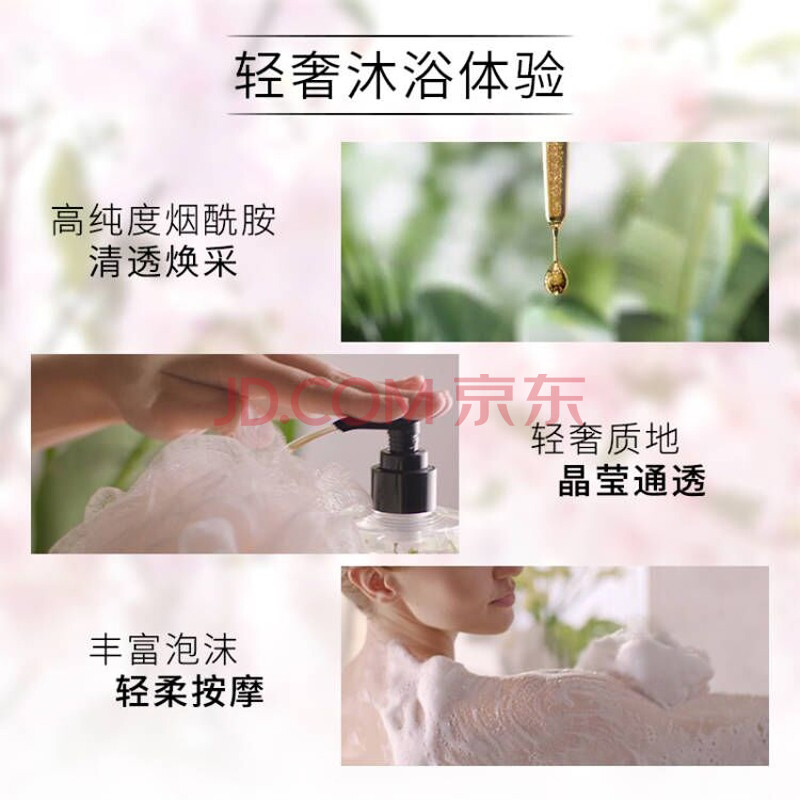 轻奢沐浴体验

高纯度烟酰胺
清透焕采

JD.COM 京东

轻奢质地
晶莹通透

丰富泡沫
轻柔按摩