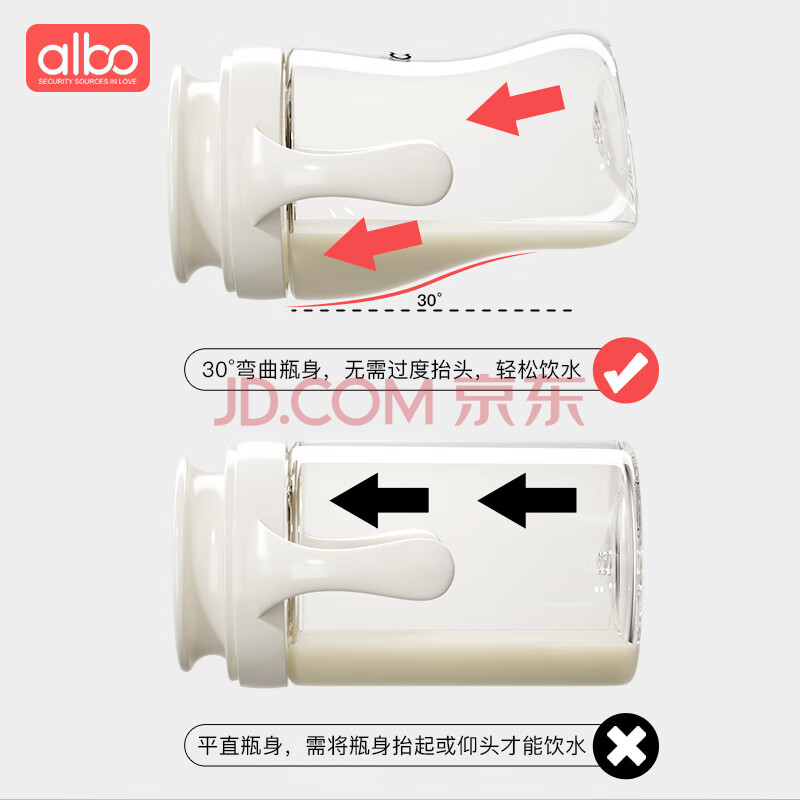 albo
SECURITY SOURCES IN LOVE

30°

30°弯曲瓶身，无需过度抬头，轻松饮水

JD.COM 京东

平直瓶身，需将瓶身抬起或仰头才能饮水