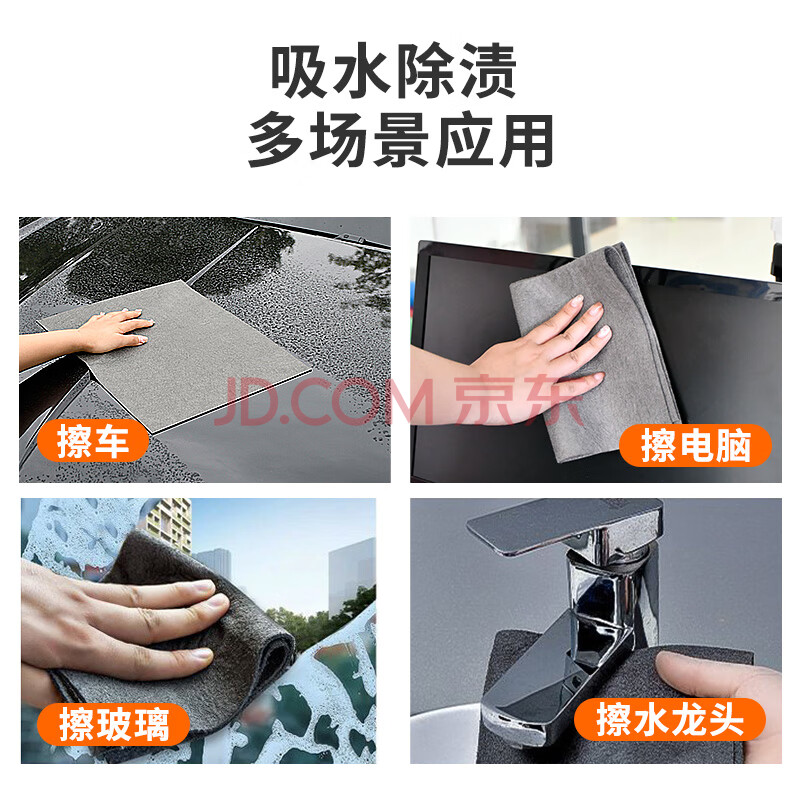 吸水除渍
多场景应用

擦车

擦电脑

JD.COM 京东

擦玻璃

擦水龙头