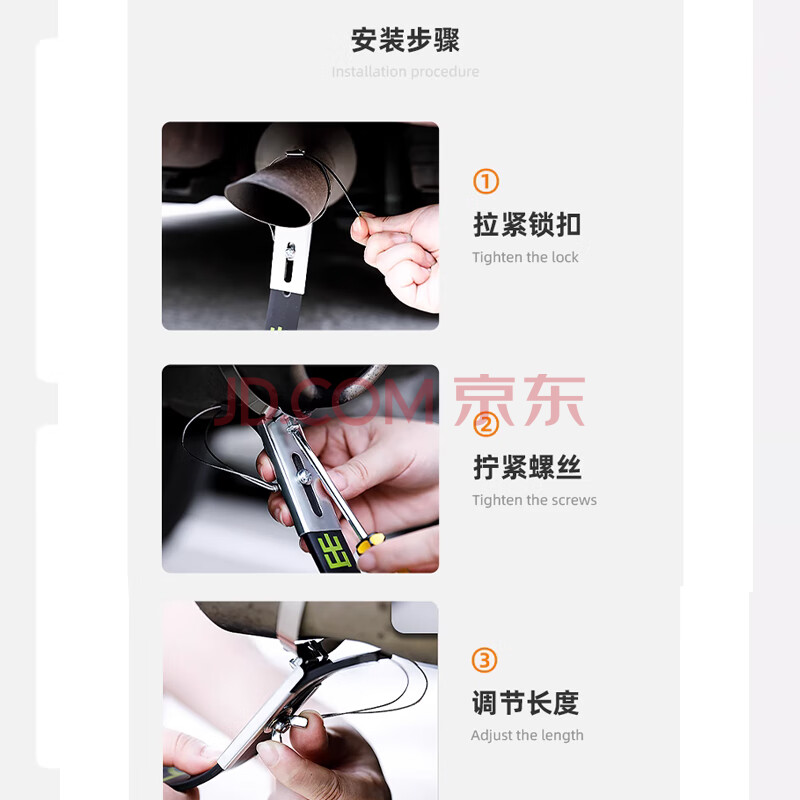 安装步骤
Installation procedure

①
拉紧锁扣
Tighten the lock

JD.COM 京东

②
拧紧螺丝
Tighten the screws

③
调节长度
Adjust the length