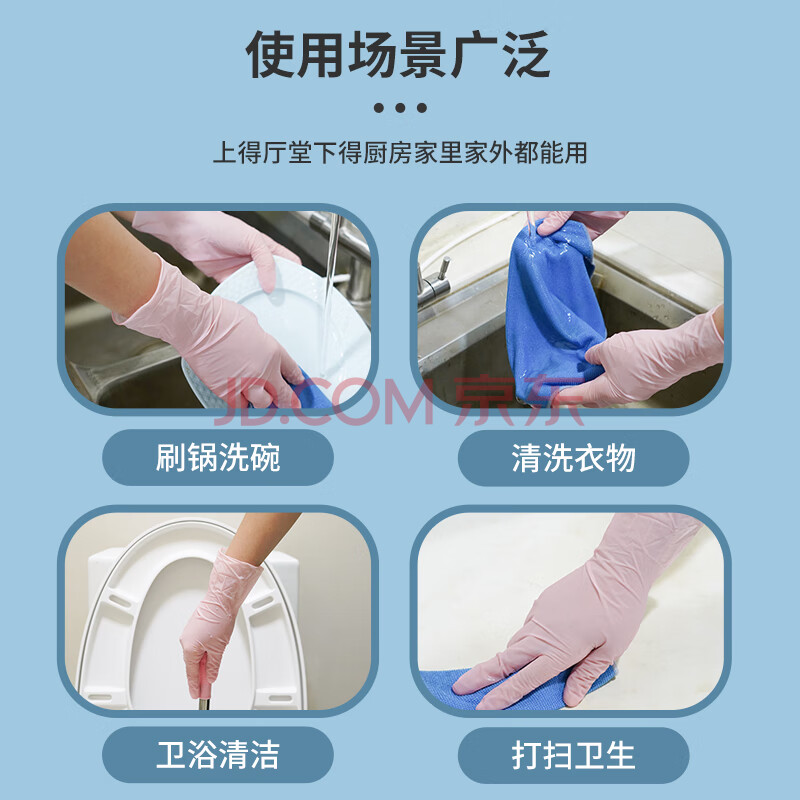 使用场景广泛

上得厅堂下得厨房家里家外都能用

JD.COM 京东

刷锅洗碗

清洗衣物

卫浴清洁

打扫卫生