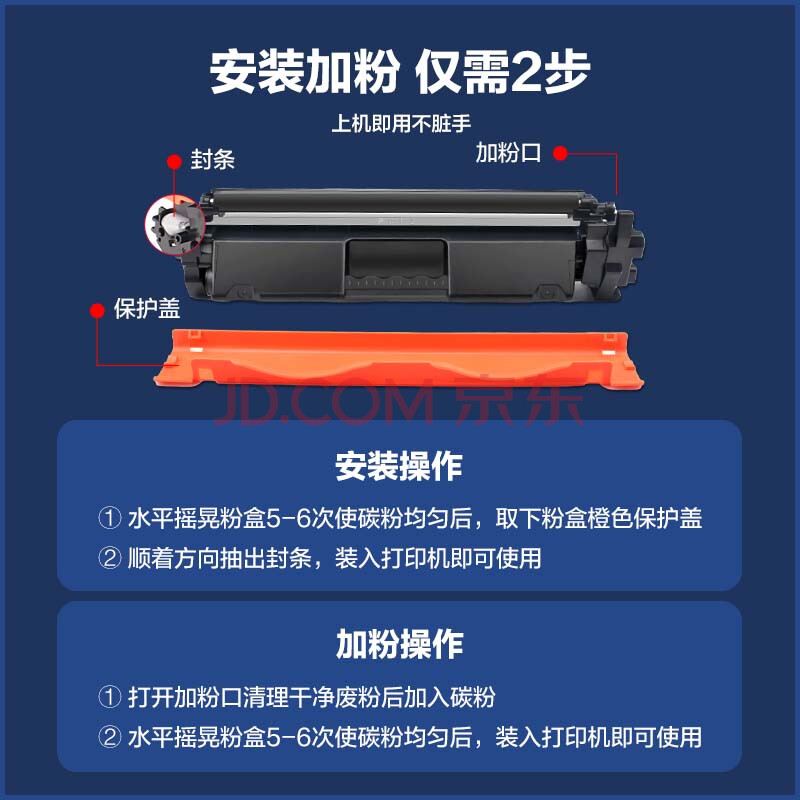 安装加粉 仅需2步

上机即用不脏手

封条

加粉口

保护盖

JD.COM 京东

安装操作

① 水平摇晃粉盒5-6次使碳粉均匀后，取下粉盒橙色保护盖

② 顺着方向抽出封条，装入打印机即可使用

加粉操作

① 打开加粉口清理干净废粉后加入碳粉

② 水平摇晃粉盒5-6次使碳粉均匀后，装入打印机即可使用