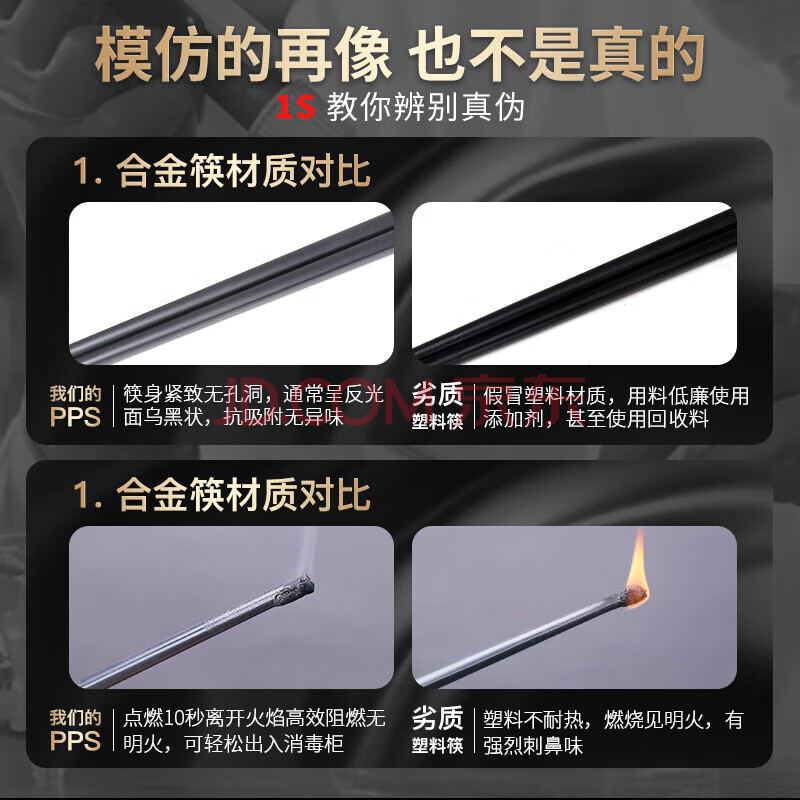 模仿的再像 也不是真的

1S 教你辨别真伪

1. 合金筷材质对比

我们的 PPS

筷身紧致无孔洞，通常呈反光面乌黑状，抗吸附无异味

劣质 塑料筷

假冒塑料材质，用料低廉使用添加剂，甚至使用回收料

JD.COM 京东

1. 合金筷材质对比

我们的 PPS

点燃10秒离开火焰高效阻燃无明火，可轻松出入消毒柜

劣质 塑料筷

塑料不耐热，燃烧见明火，有强烈刺鼻味