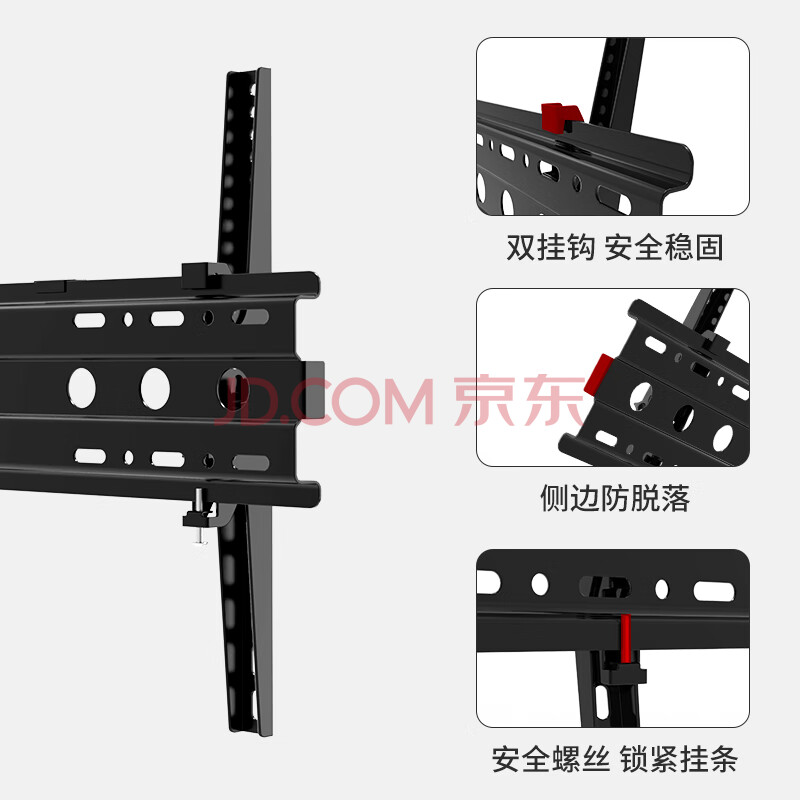 JD.COM 京东

双挂钩 安全稳固

侧边防脱落

安全螺丝 锁紧挂条