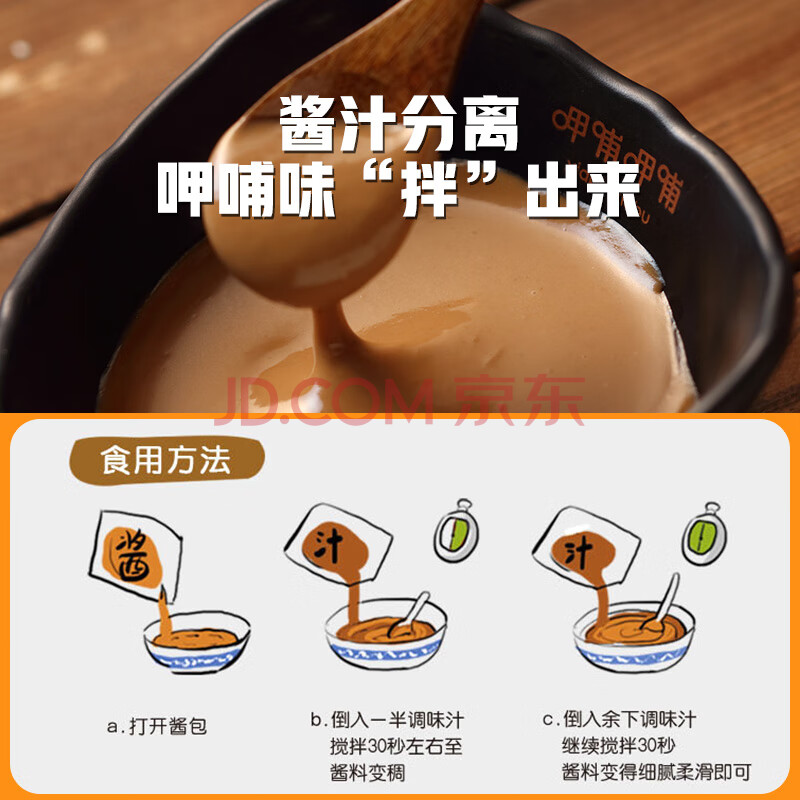 酱汁分离
呷哺味“拌”出来

呷哺呷哺

JD.COM 京东

食用方法

酱

汁

汁

a.打开酱包

b.倒入一半调味汁
搅拌30秒左右至
酱料变稠

c.倒入余下调味汁
继续搅拌30秒
酱料变得细腻柔滑即可