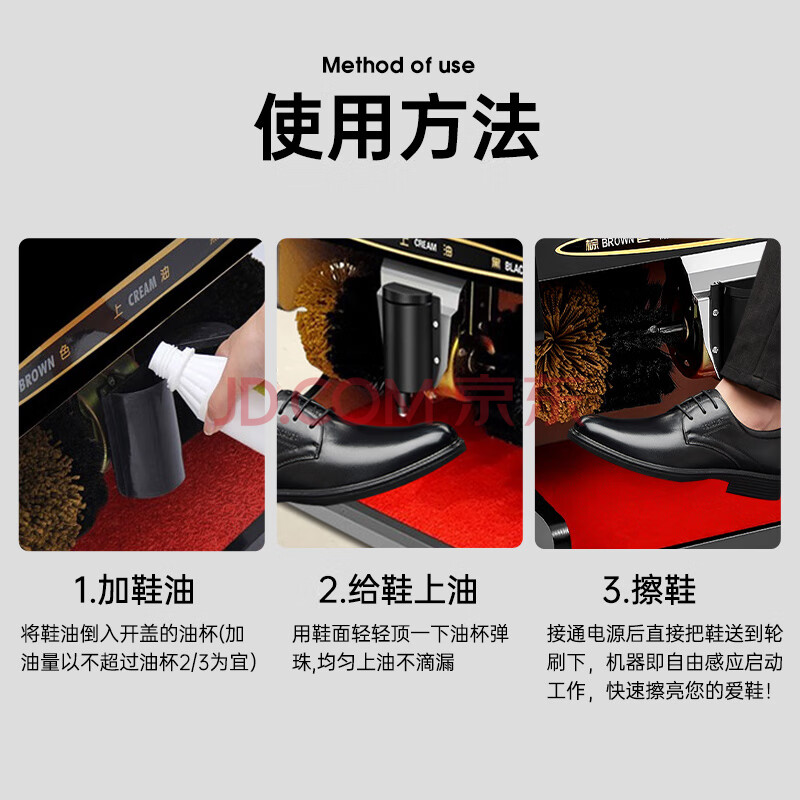 Method of use

使用方法

BROWN 色 上 CREAM 油

上 CREAM 油 黑 BLAC

棕 BROWN 色

JD.COM 京东

1.加鞋油

将鞋油倒入开盖的油杯(加油量以不超过油杯2/3为宜)

2.给鞋上油

用鞋面轻轻顶一下油杯弹珠,均匀上油不滴漏

3.擦鞋

接通电源后直接把鞋送到轮刷下，机器即自由感应启动工作，快速擦亮您的爱鞋!