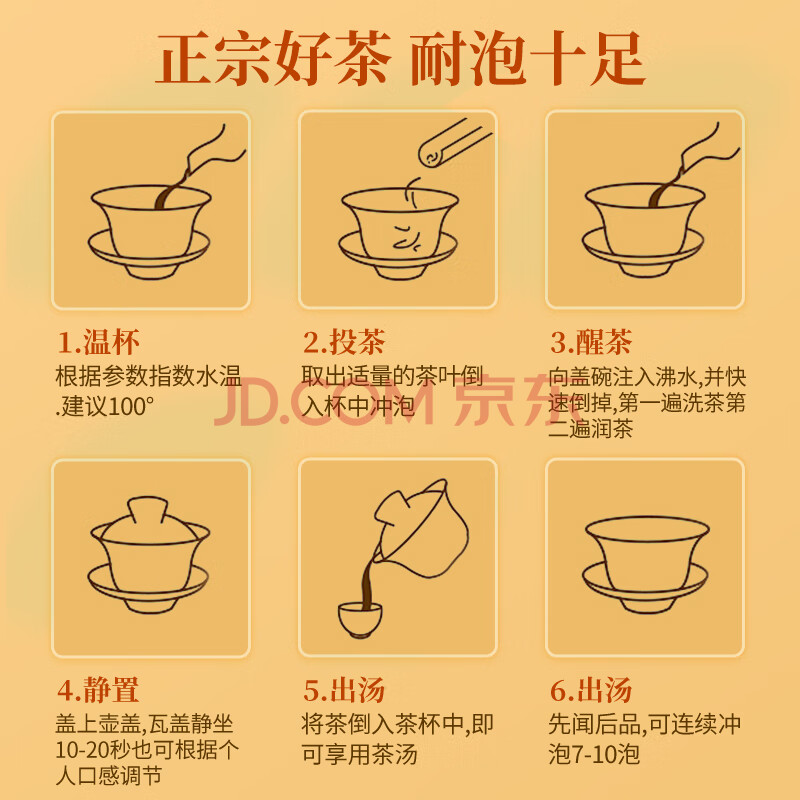 正宗好茶 耐泡十足

1.温杯
根据参数指数水温.建议100°

2.投茶
取出适量的茶叶倒入杯中冲泡

3.醒茶
向盖碗注入沸水,并快速倒掉,第一遍洗茶第二遍润茶

JD.COM 京东

4.静置
盖上壶盖,瓦盖静坐10-20秒也可根据个人口感调节

5.出汤
将茶倒入茶杯中,即可享用茶汤

6.出汤
先闻后品,可连续冲泡7-10泡