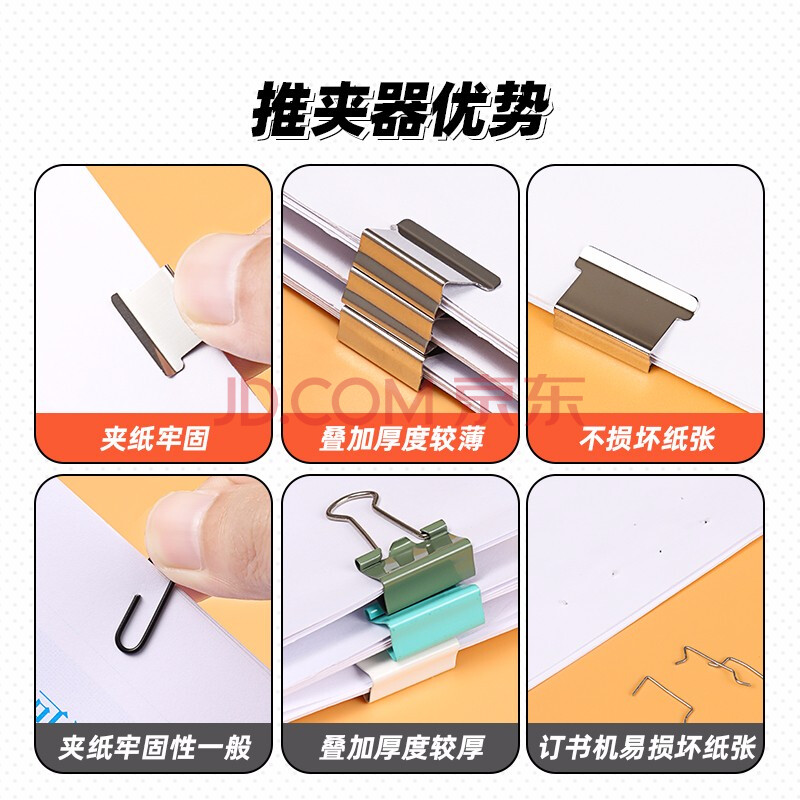 推夹器优势

夹纸牢固

叠加厚度较薄

不损坏纸张

JD.COM 京东

夹纸牢固性一般

叠加厚度较厚

订书机易损坏纸张