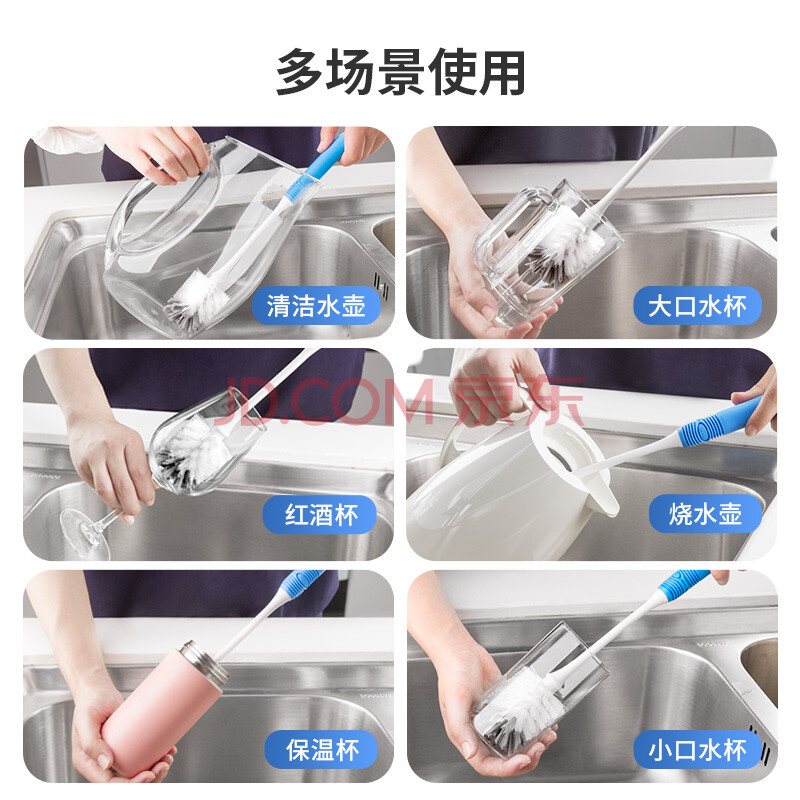 多场景使用

清洁水壶

大口水杯

JD.COM 京东

红酒杯

烧水壶

保温杯

小口水杯