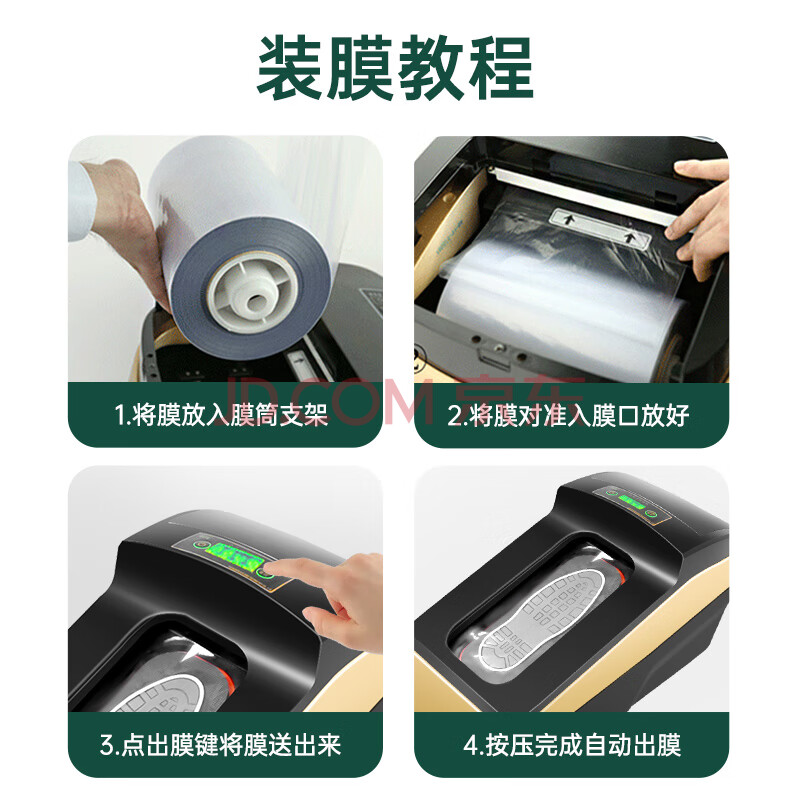 装膜教程

1.将膜放入膜筒支架

2.将膜对准入膜口放好

JD.COM 京东

3.点出膜键将膜送出来

4.按压完成自动出膜