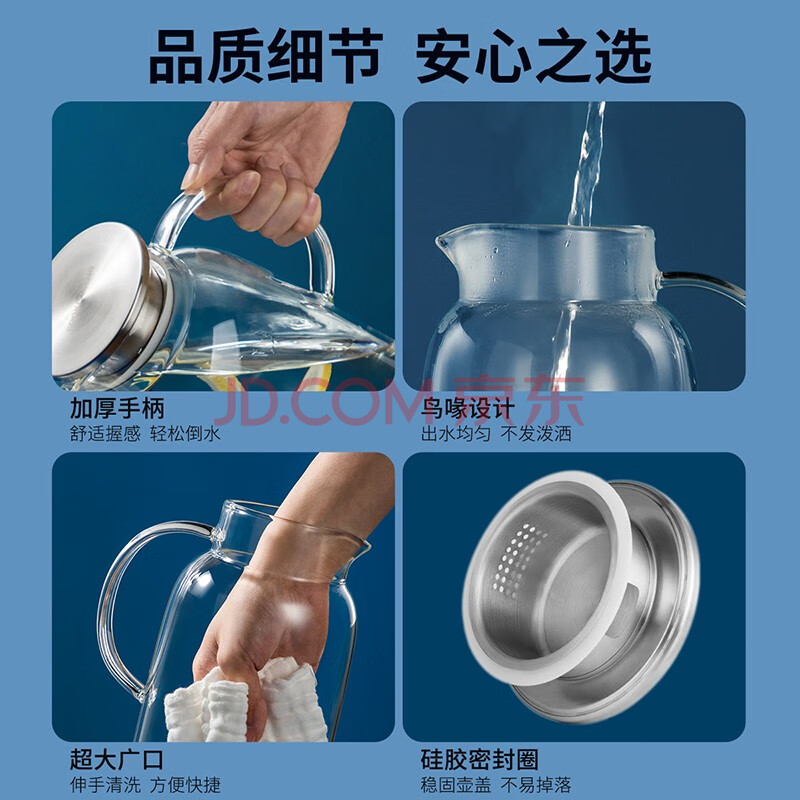 品质细节 安心之选

加厚手柄
舒适握感 轻松倒水

JD.COM 京东

鸟喙设计
出水均匀 不发泼洒

超大广口
伸手清洗 方便快捷

硅胶密封圈
稳固壶盖 不易掉落