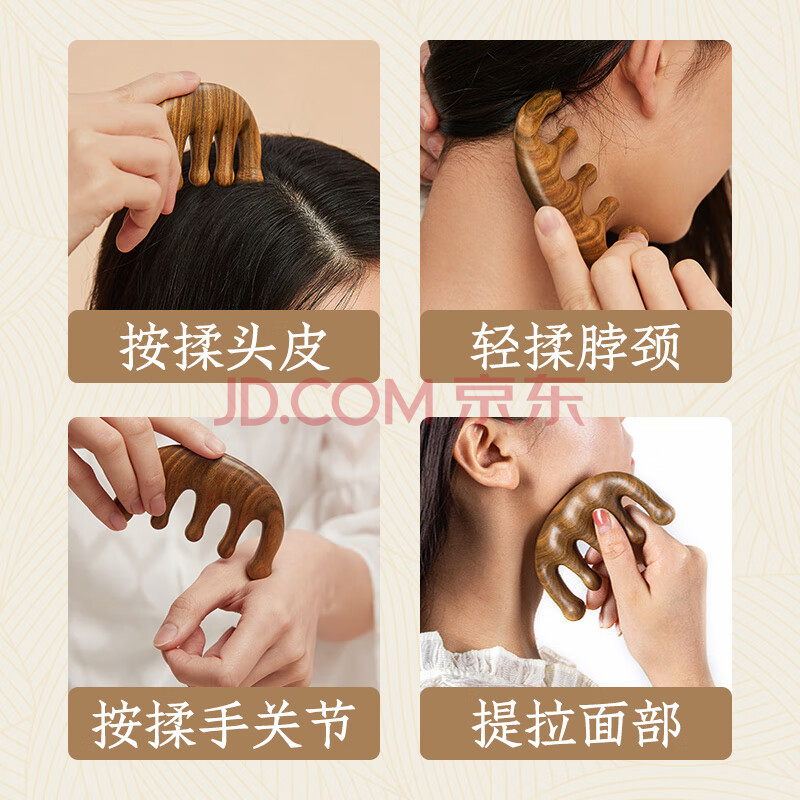 按揉头皮

轻揉脖颈

JD.COM 京东

按揉手关节

提拉面部