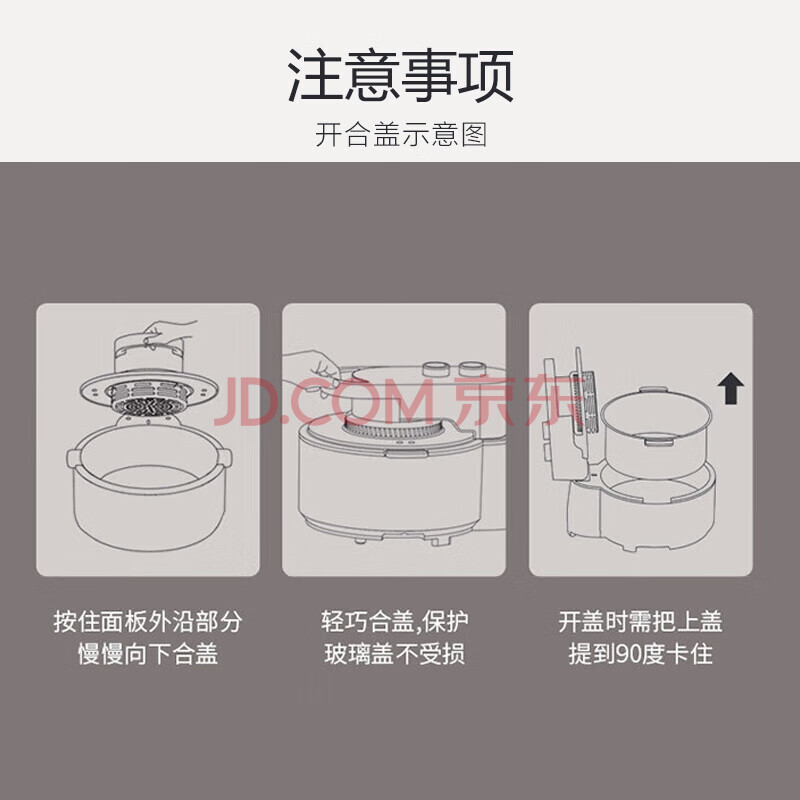 注意事项

开合盖示意图

JD.COM 京东

按住面板外沿部分
慢慢向下合盖

轻巧合盖,保护
玻璃盖不受损

开盖时需把上盖
提到90度卡住