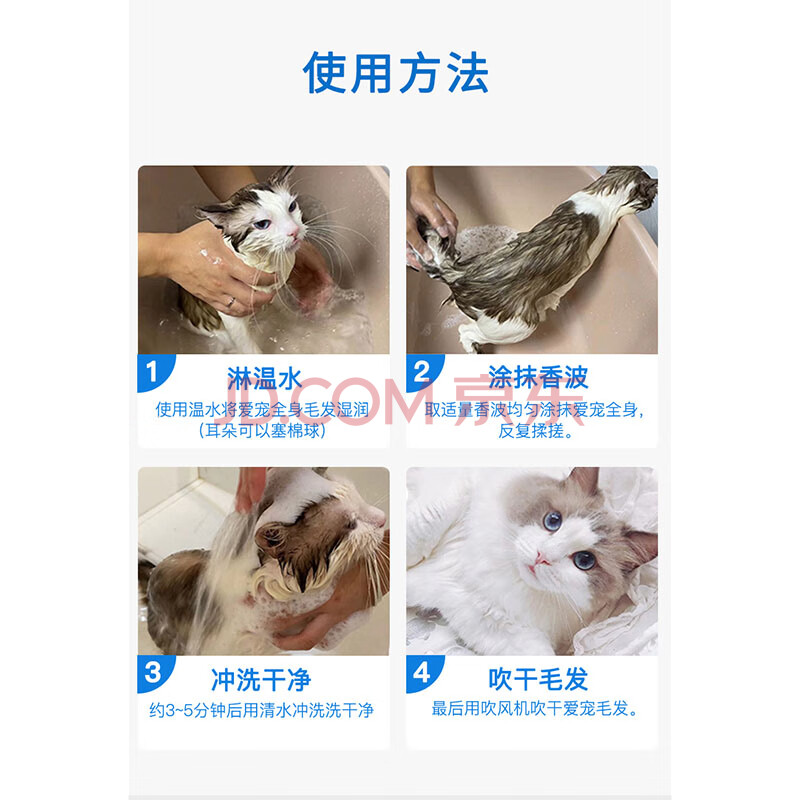 使用方法

1 淋温水
使用温水将爱宠全身毛发湿润（耳朵可以塞棉球）

2 涂抹香波
取适量香波均匀涂抹爱宠全身，反复揉搓。

JD.COM 京东

3 冲洗干净
约3~5分钟后用清水冲洗洗干净

4 吹干毛发
最后用吹风机吹干爱宠毛发。