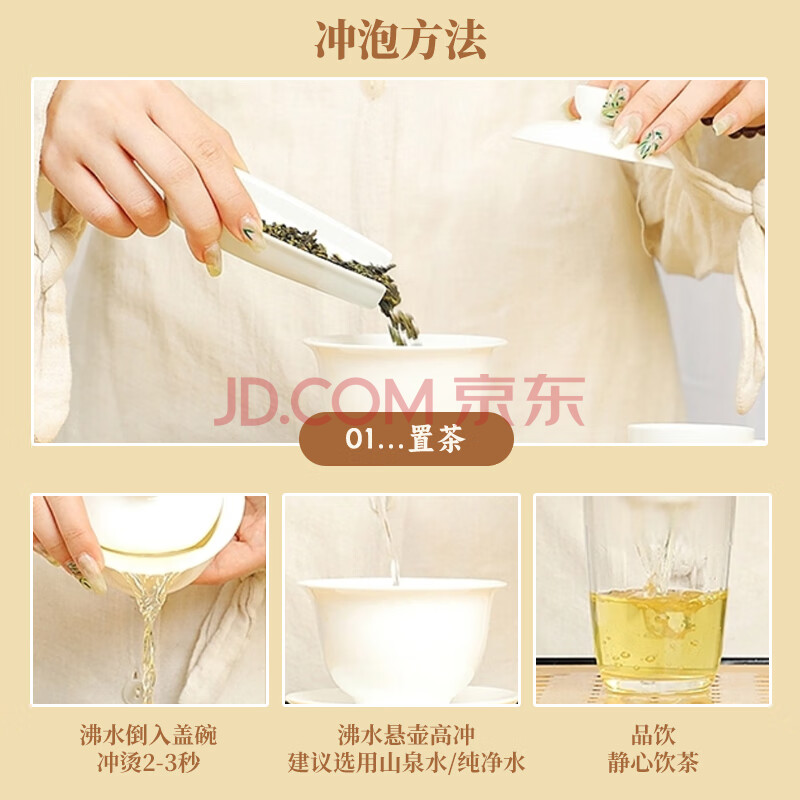 冲泡方法

JD.COM 京东

01...置茶

沸水倒入盖碗
冲烫2-3秒

沸水悬壶高冲
建议选用山泉水/纯净水

品饮
静心饮茶