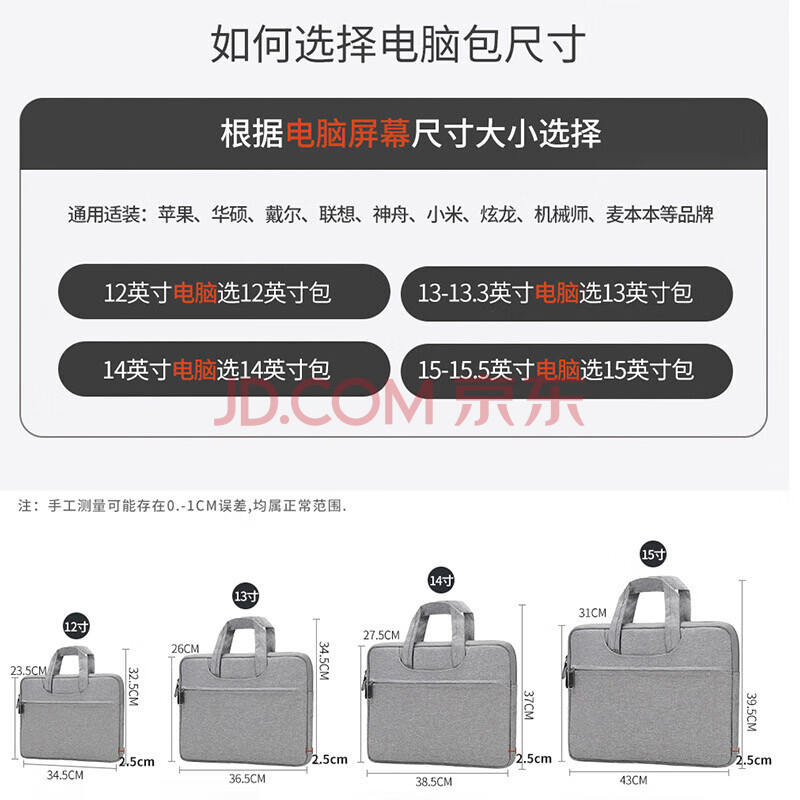 如何选择电脑包尺寸

根据电脑屏幕尺寸大小选择

通用适装：苹果、华硕、戴尔、联想、神舟、小米、炫龙、机械师、麦本本等品牌

12英寸电脑选12英寸包

13-13.3英寸电脑选13英寸包

14英寸电脑选14英寸包

15-15.5英寸电脑选15英寸包

JD.COM 京东

注：手工测量可能存在0.-1CM误差，均属正常范围.

12寸
23.5CM
32.5CM
2.5cm
34.5CM

13寸
26CM
34.5CM
2.5cm
36.5CM

14寸
27.5CM
37CM
2.5cm
38.5CM

15寸
31CM
39.5CM
2.5cm
43CM