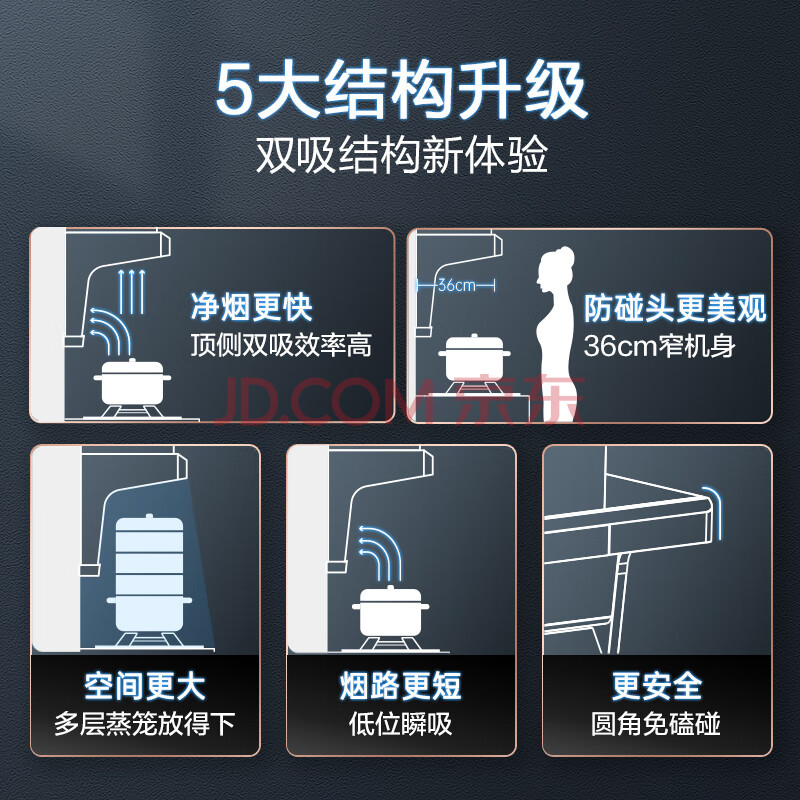 5大结构升级
双吸结构新体验

净烟更快
顶侧双吸效率高

36cm
防碰头更美观
36cm窄机身

JD.COM 京东

空间更大
多层蒸笼放得下

烟路更短
低位瞬吸

更安全
圆角免磕碰