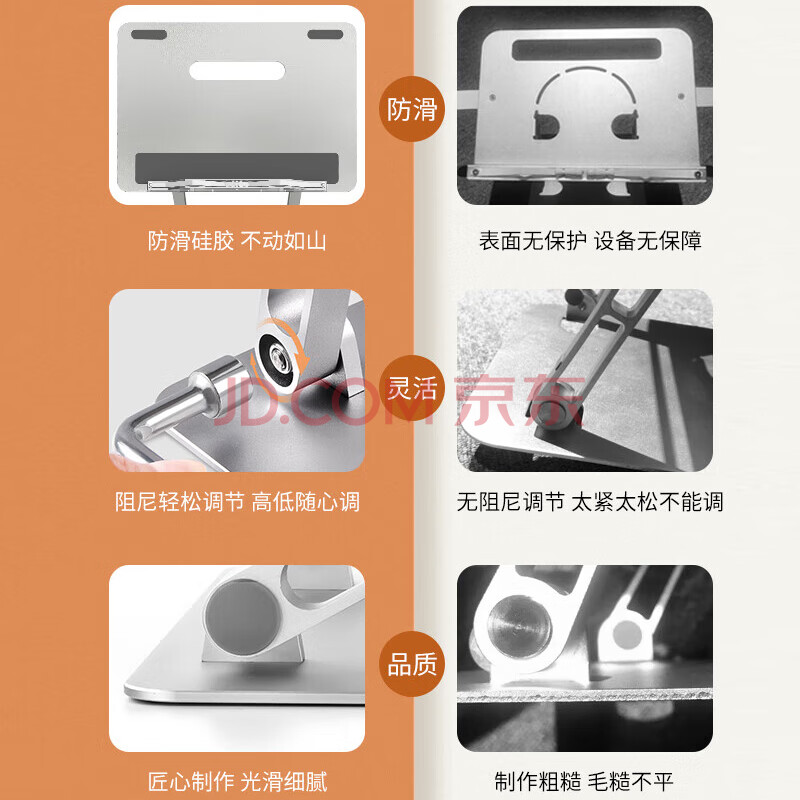 防滑

防滑硅胶 不动如山

表面无保护 设备无保障

灵活

JD.COM 京东

阻尼轻松调节 高低随心调

无阻尼调节 太紧太松不能调

品质

匠心制作 光滑细腻

制作粗糙 毛糙不平