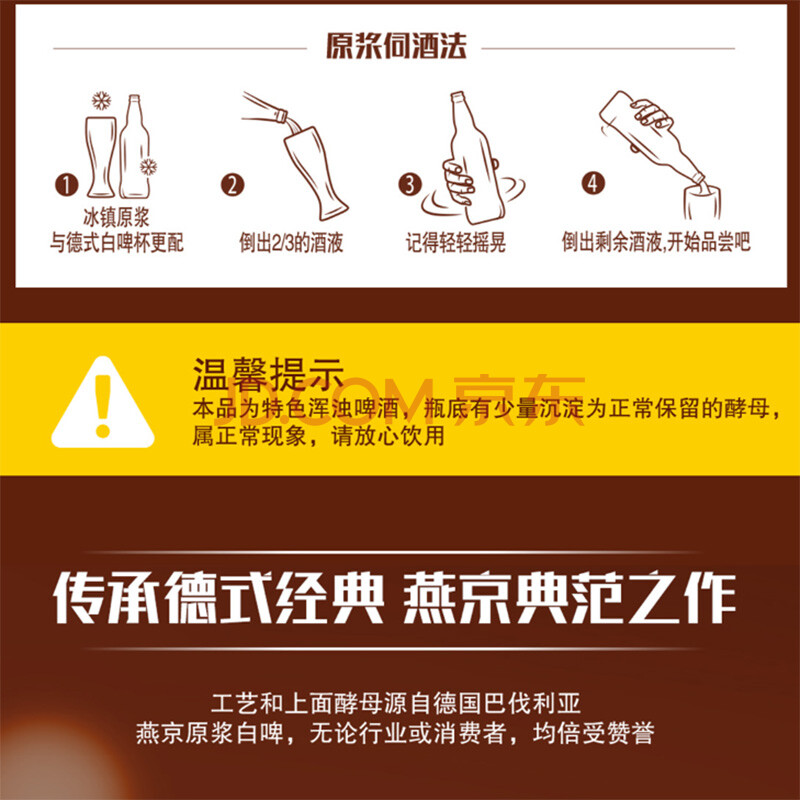 原浆伺酒法

1
冰镇原浆
与德式白啤杯更配

2
倒出2/3的酒液

3
记得轻轻摇晃

4
倒出剩余酒液,开始品尝吧

温馨提示
本品为特色浑浊啤酒，瓶底有少量沉淀为正常保留的酵母，属正常现象，请放心饮用

JD.COM 京东

传承德式经典 燕京典范之作

工艺和上面酵母源自德国巴伐利亚
燕京原浆白啤，无论行业或消费者，均倍受赞誉