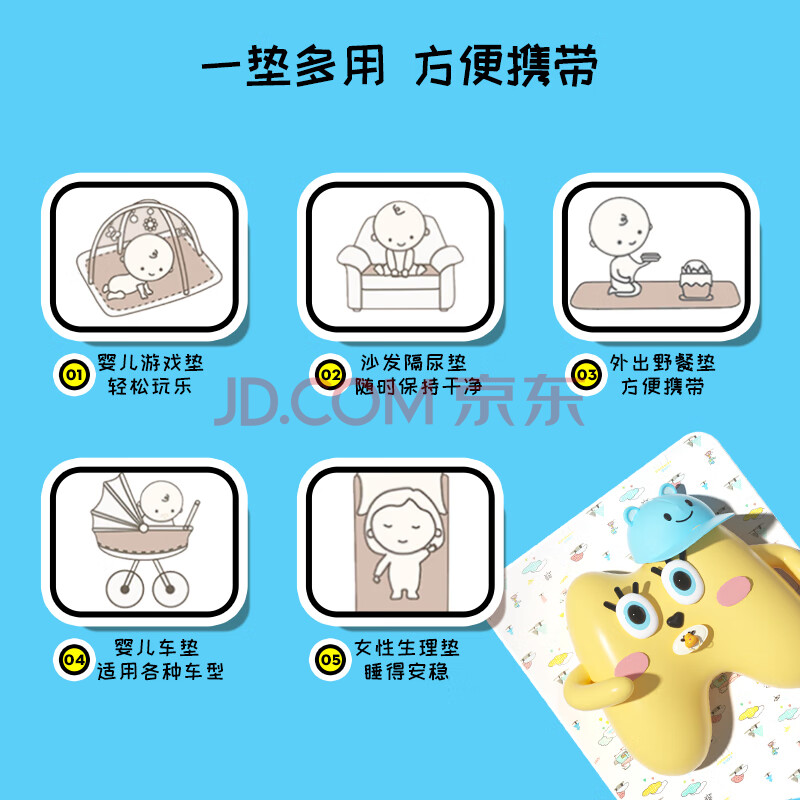 一垫多用 方便携带

01 婴儿游戏垫
轻松玩乐

02 沙发隔尿垫
随时保持干净

03 外出野餐垫
方便携带

JD.COM 京东

04 婴儿车垫
适用各种车型

05 女性生理垫
睡得安稳