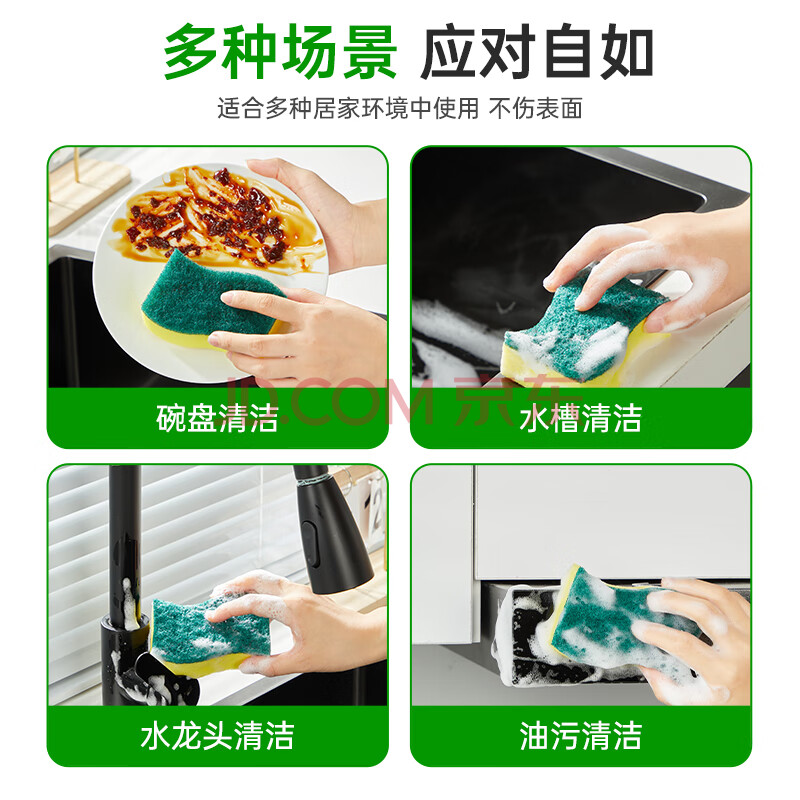 多种场景 应对自如

适合多种居家环境中使用 不伤表面

碗盘清洁

水槽清洁

JD.COM 京东

水龙头清洁

油污清洁