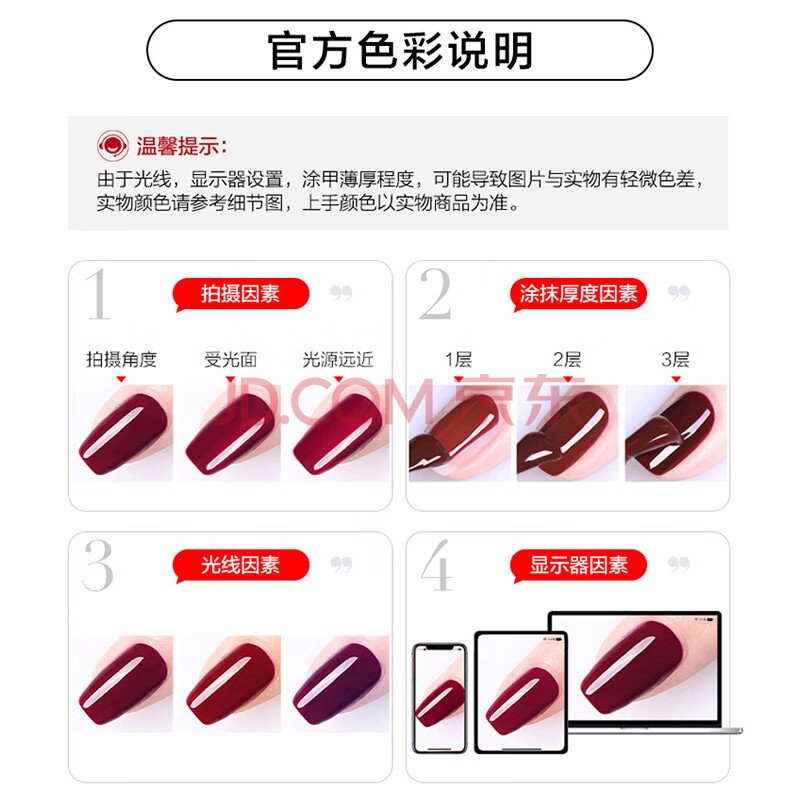 官方色彩说明

温馨提示：
由于光线，显示器设置，涂甲薄厚程度，可能导致图片与实物有轻微色差，实物颜色请参考细节图，上手颜色以实物商品为准。

1 拍摄因素
拍摄角度 受光面 光源远近

2 涂抹厚度因素
1层 2层 3层

JD.COM 京东

3 光线因素

4 显示器因素