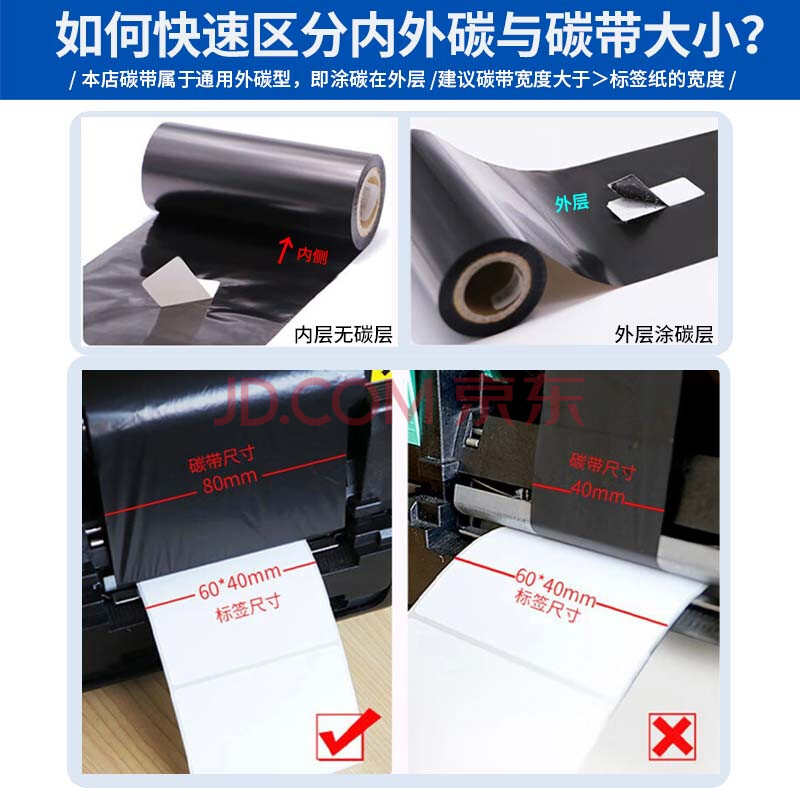 如何快速区分内外碳与碳带大小?

/ 本店碳带属于通用外碳型，即涂碳在外层 /建议碳带宽度大于＞标签纸的宽度 /

内侧

内层无碳层

外层

外层涂碳层

JD.COM 京东

碳带尺寸
80mm

60*40mm
标签尺寸

碳带尺寸
40mm

60*40mm
标签尺寸